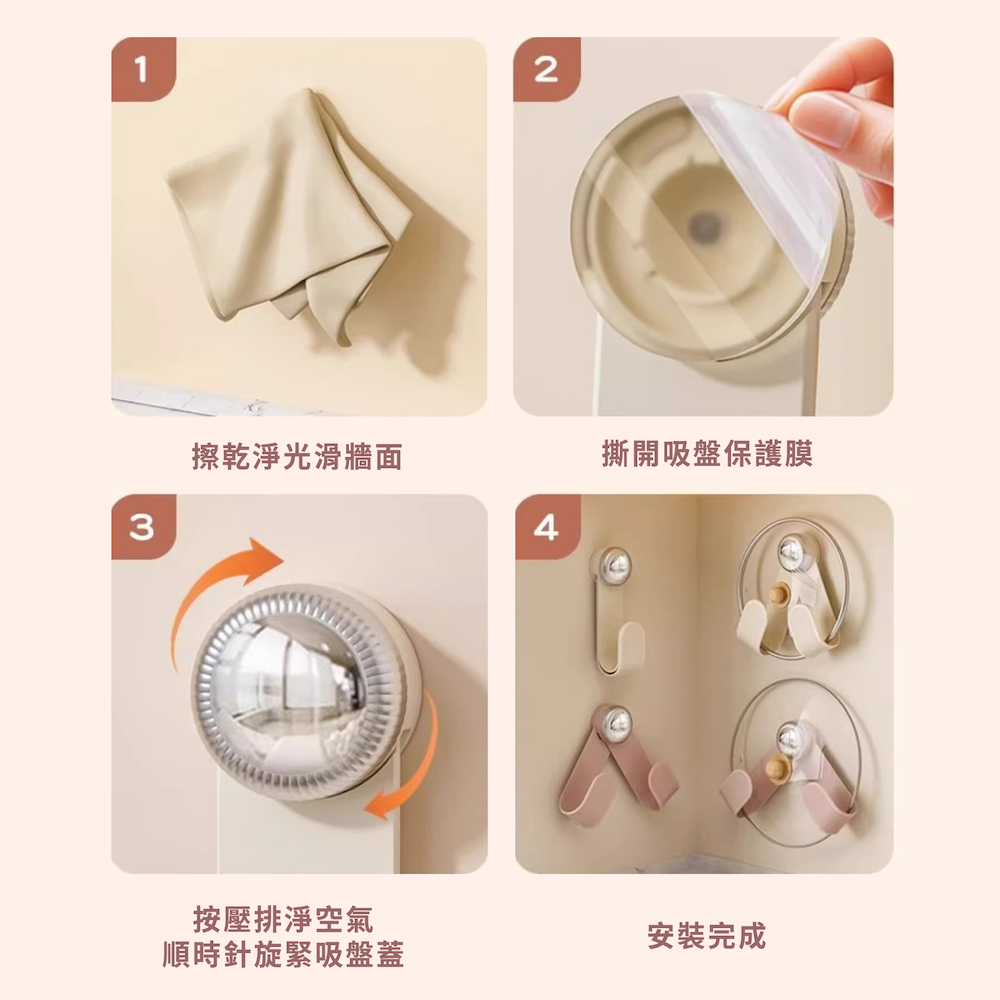 1

擦乾淨光滑牆面

2

撕開吸盤保護膜

3

按壓排淨空氣
順時針旋緊吸盤蓋

4

安裝完成