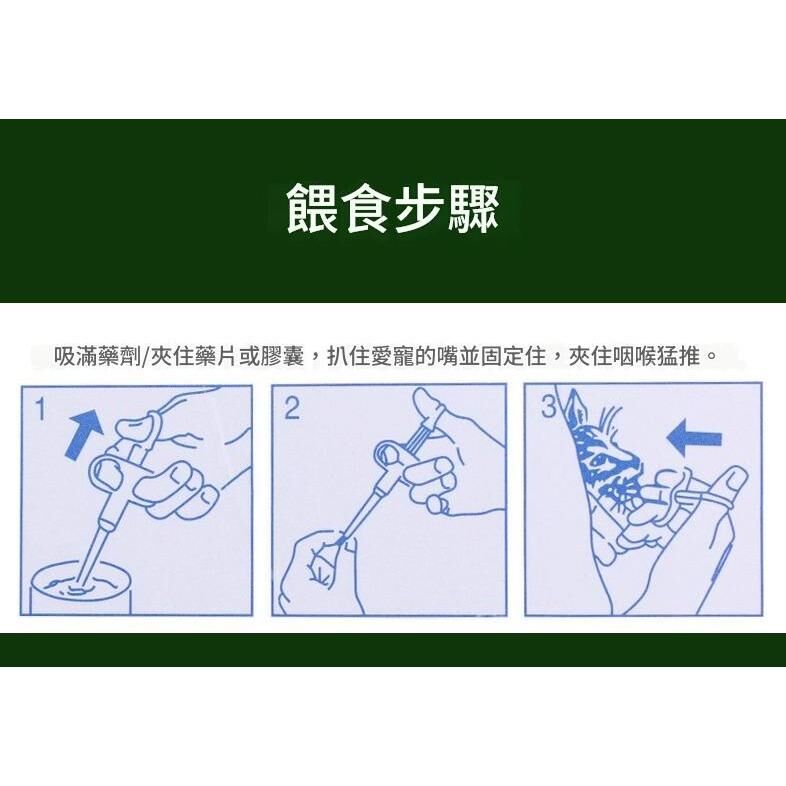 餵食步驟

吸滿藥劑/夾住藥片或膠囊，扒住愛寵的嘴並固定住，夾住咽喉猛推。

1

2

3