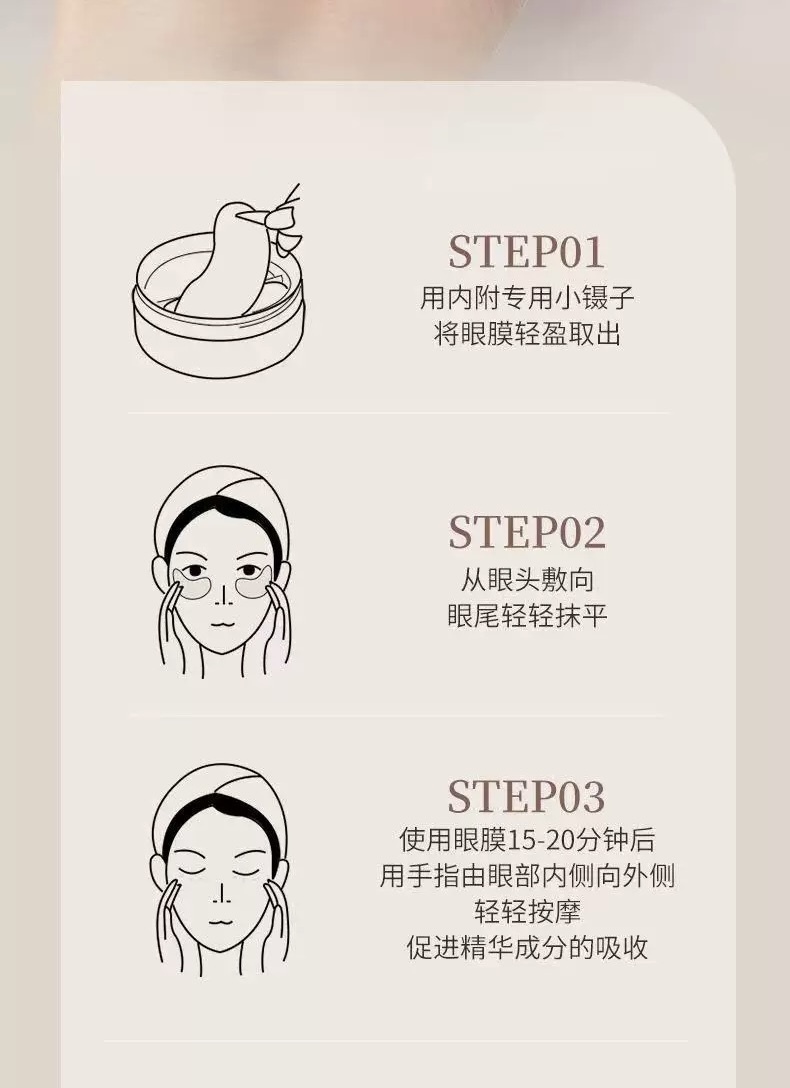 STEP01
用内附专用小镊子
将眼膜轻盈取出

STEP02
从眼头敷向
眼尾轻轻抹平

STEP03
使用眼膜15-20分钟后
用手指由眼部内侧向外侧
轻轻按摩
促进精华成分的吸收