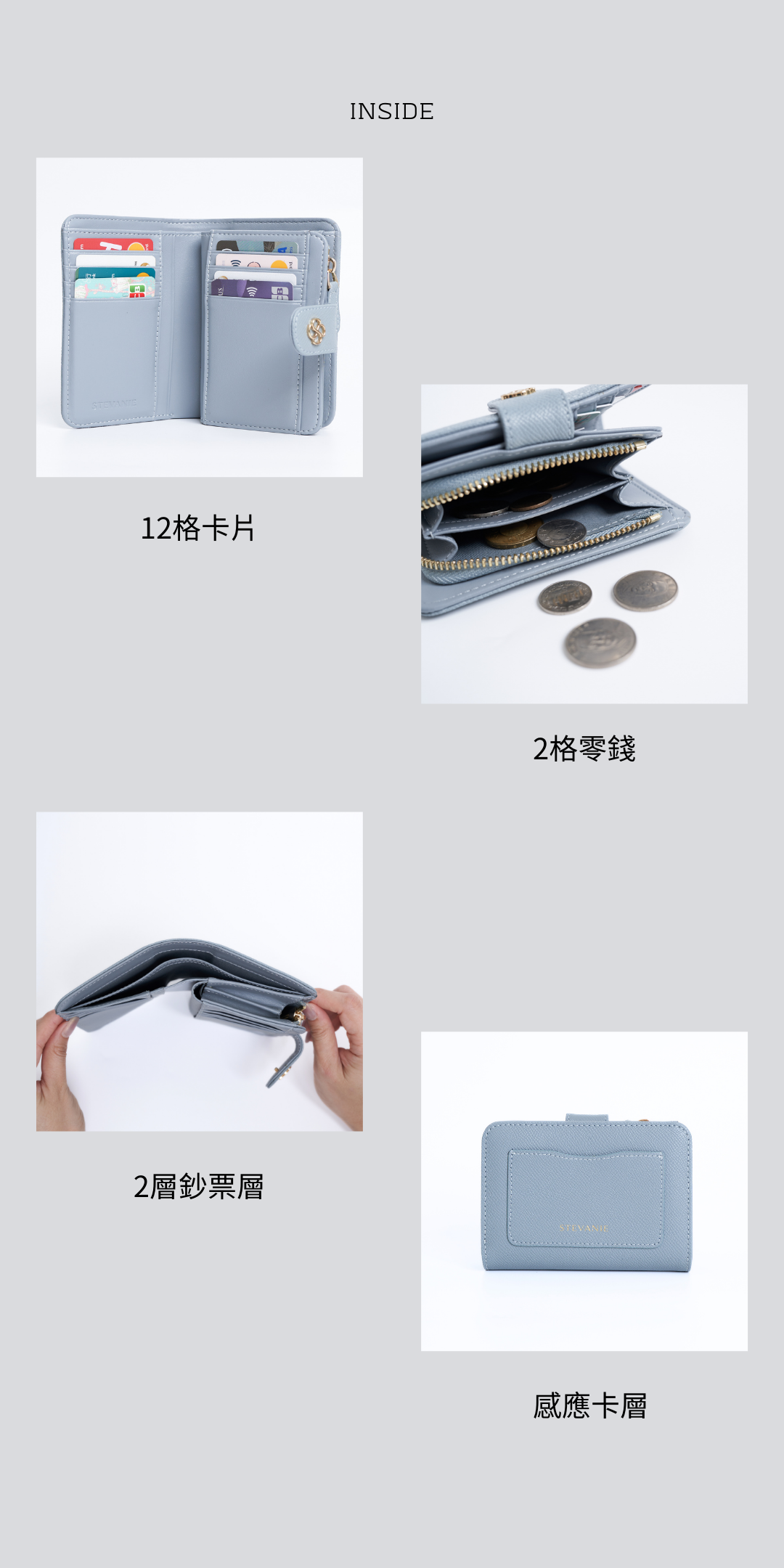 INSIDE

STEVANIE

12格卡片

2格零錢

2層鈔票層

STEVANIE

感應卡層