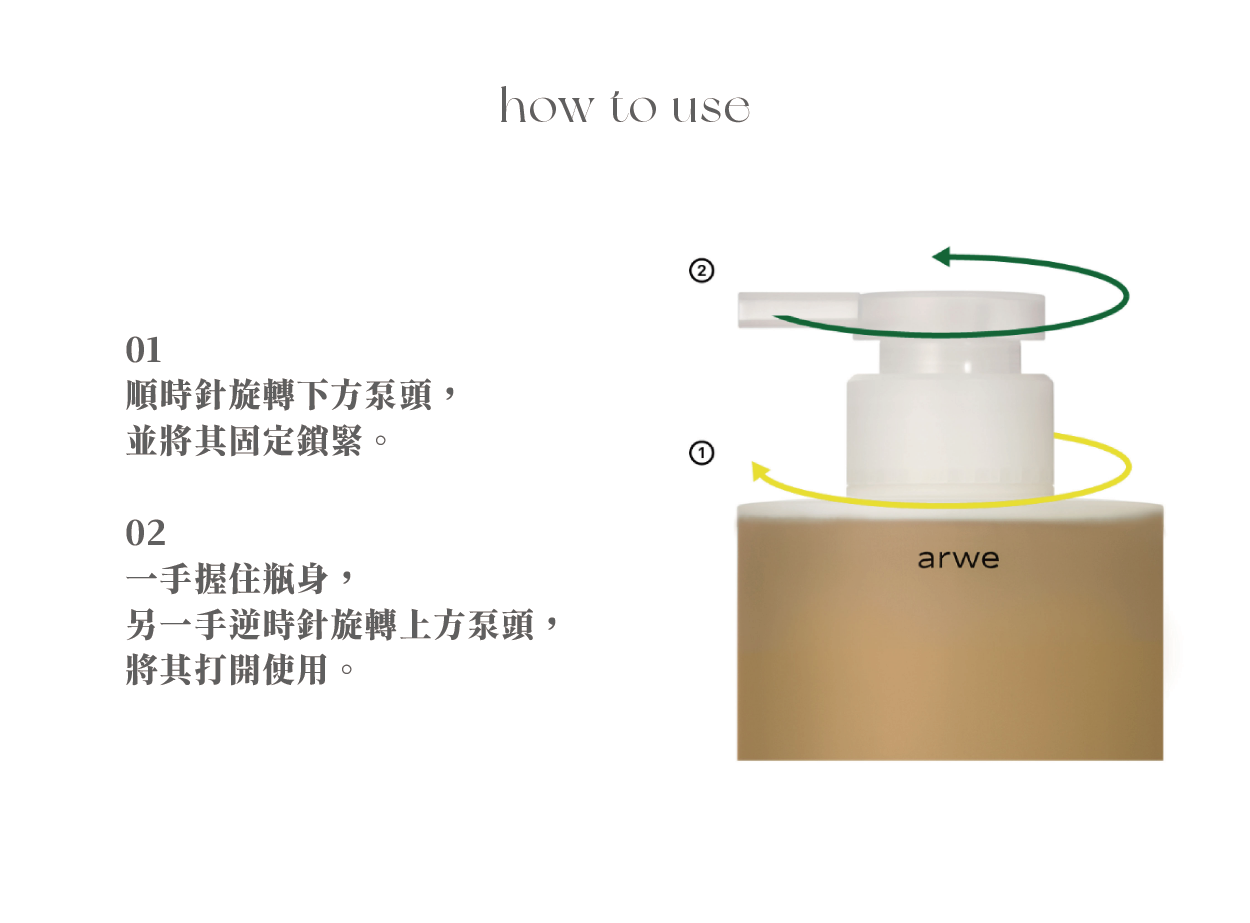 how to use

01
順時針旋轉下方泵頭，
並將其固定鎖緊。

02
一手握住瓶身，
另一手逆時針旋轉上方泵頭，
將其打開使用。

②

①

arwe