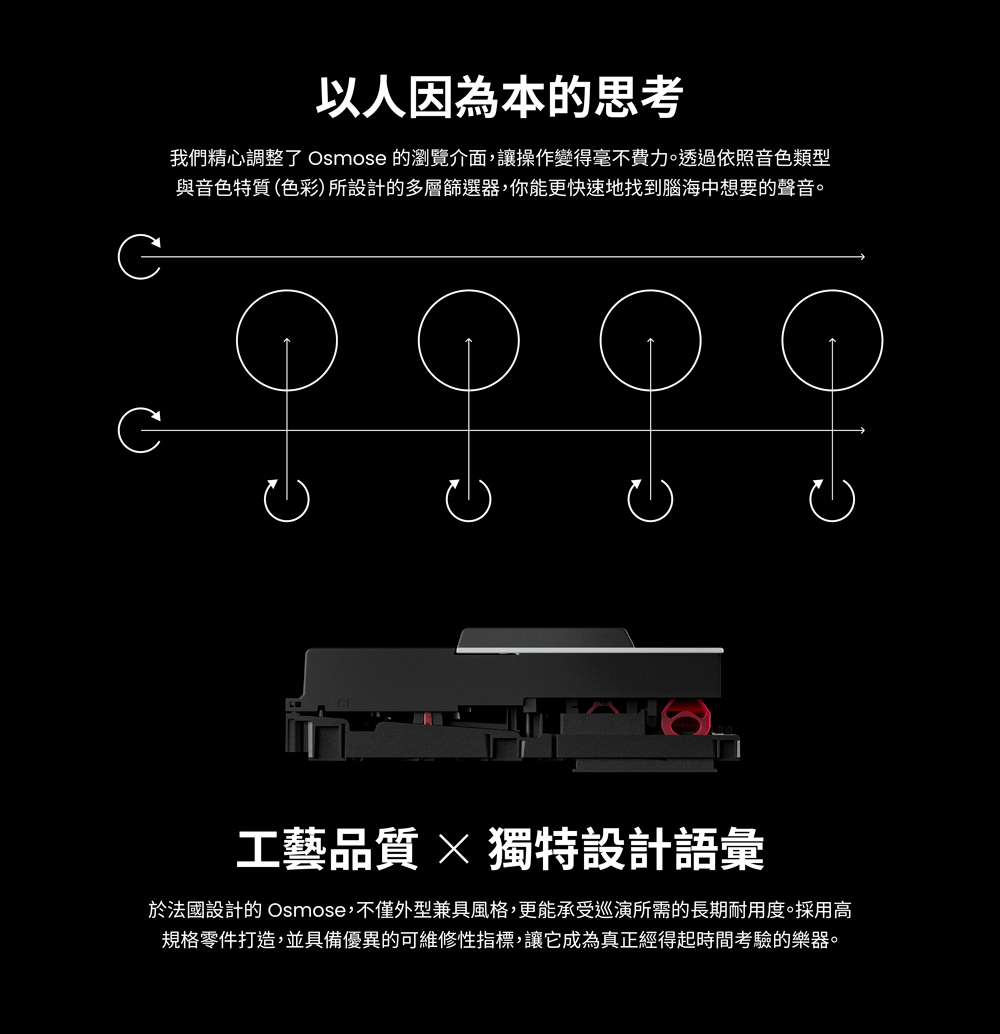 以人因為本的思考

我們精心調整了 Osmose 的瀏覽介面，讓操作變得毫不費力。透過依照音色類型與音色特質（色彩）所設計的多層篩選器，你能更快速地找到腦海中想要的聲音。

工藝品質 × 獨特設計語彙

於法國設計的 Osmose，不僅外型兼具風格，更能承受巡演所需的長期耐用度。採用高規格零件打造，並具備優異的可維修性指標，讓它成為真正經得起時間考驗的樂器。