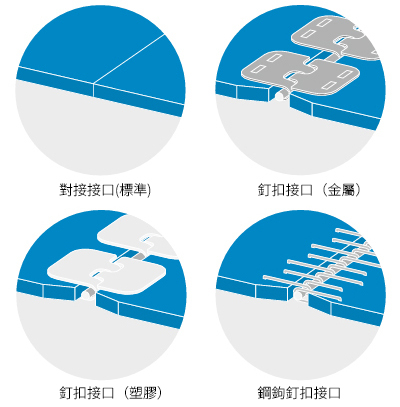 對接接口(標準)

釘扣接口（金屬）

釘扣接口（塑膠）

鋼鉤釘扣接口