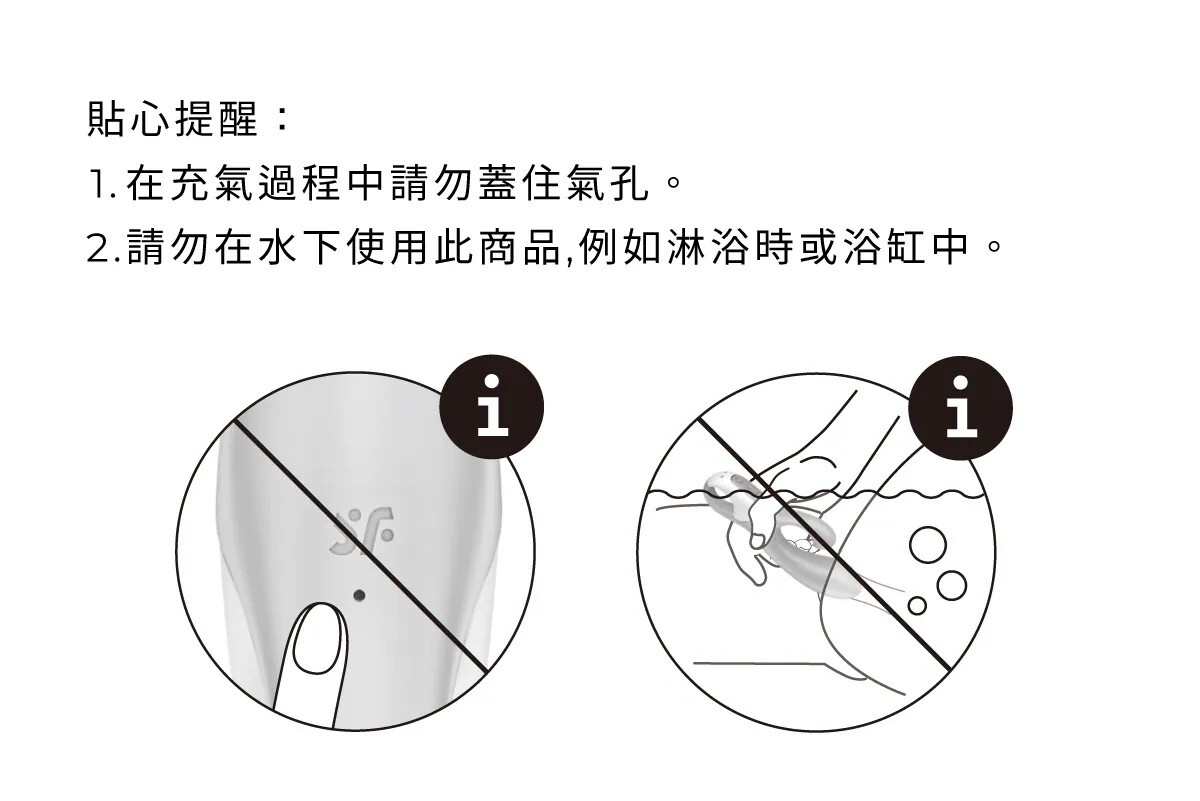 貼心提醒：
1.在充氣過程中請勿蓋住氣孔。
2.請勿在水下使用此商品,例如淋浴時或浴缸中。

i

i