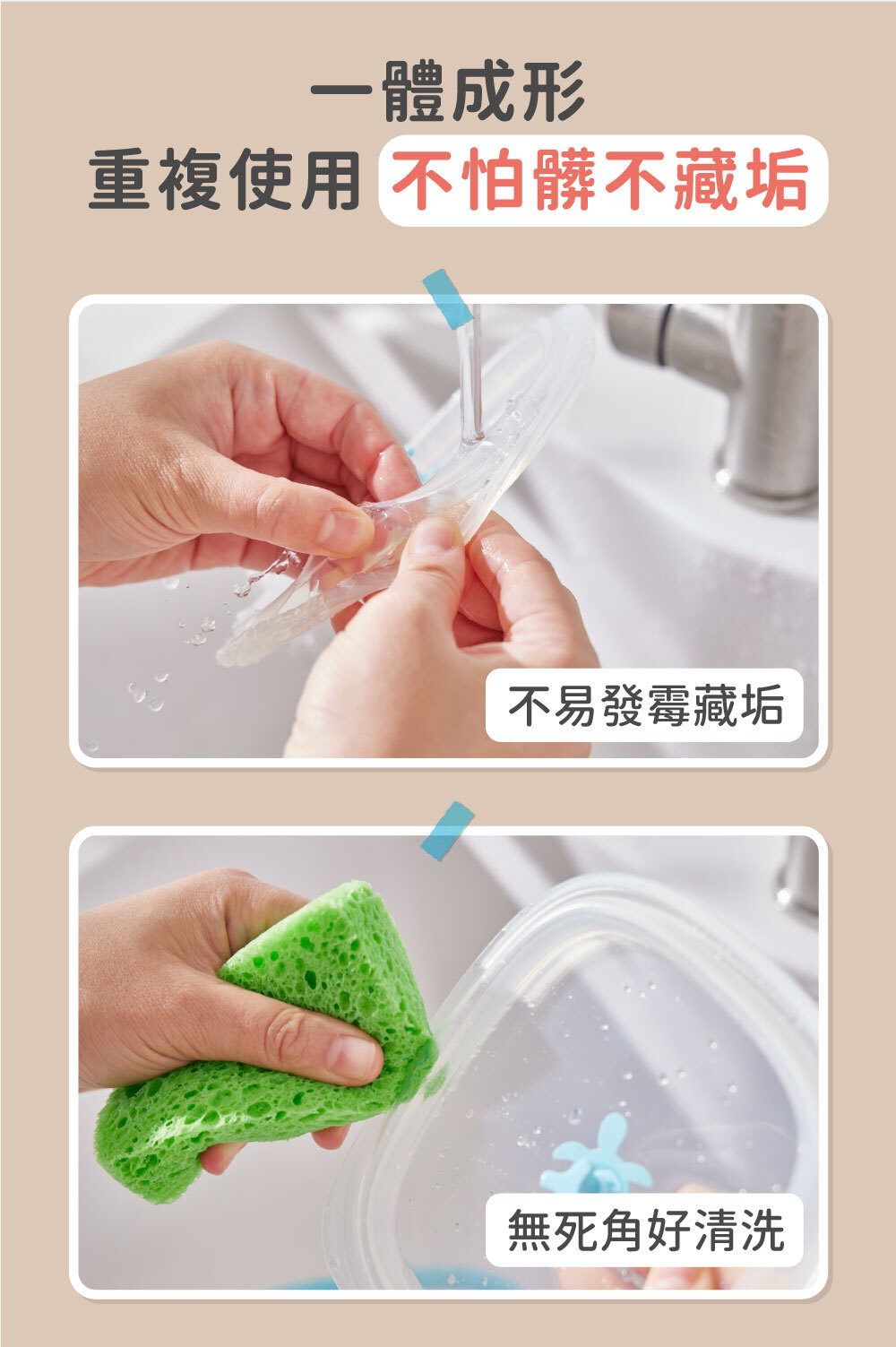 一體成形
重複使用 不怕髒不藏垢

不易發霉藏垢

無死角好清洗