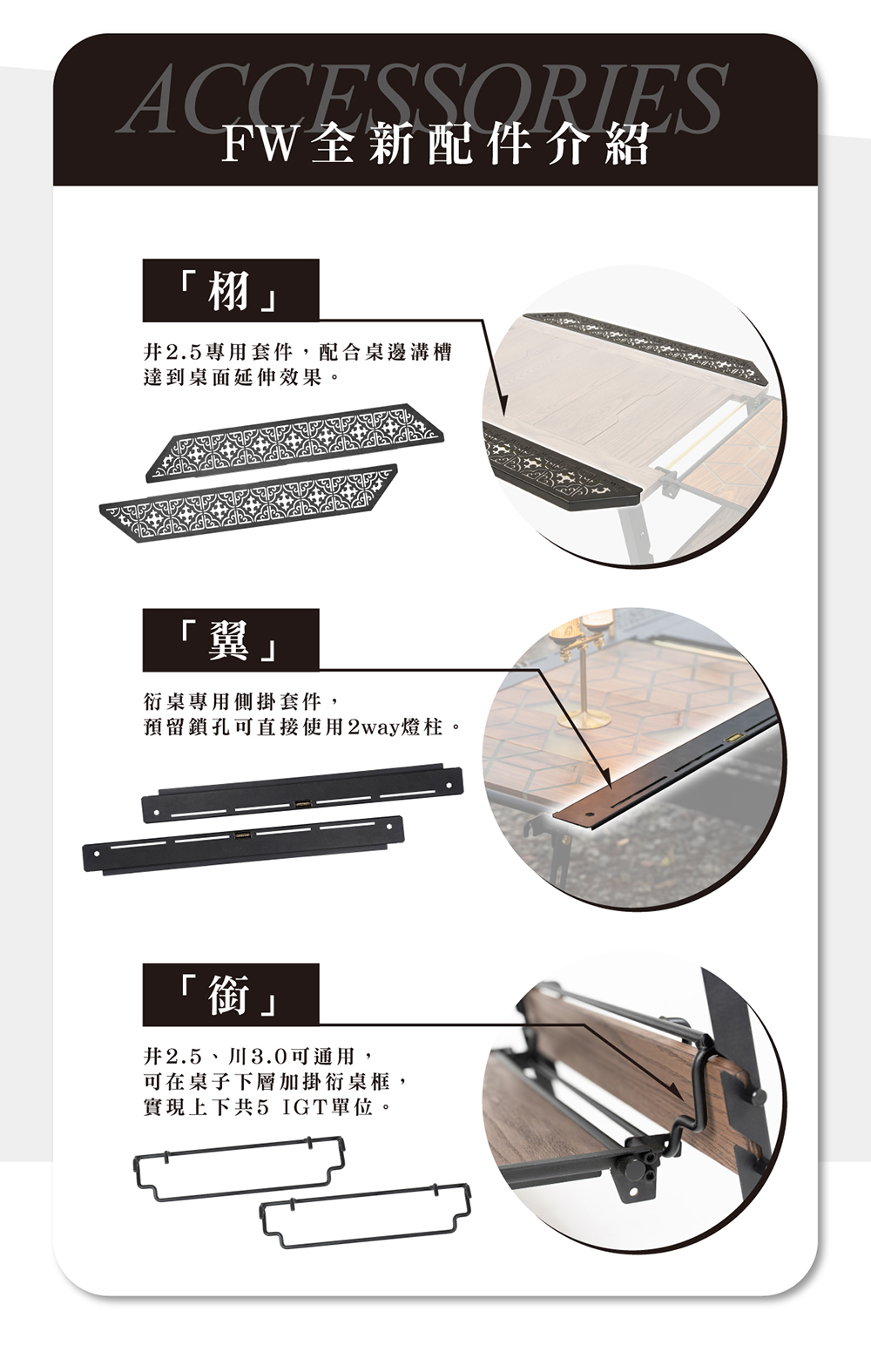 ACCESSORIES
FW全新配件介紹

「栩」

井2.5專用套件，配合桌邊溝槽達到桌面延伸效果。

「翼」

衍桌專用側掛套件，預留鎖孔可直接使用2way燈柱。

「銜」

井2.5、川3.0可通用，可在桌子下層加掛衍桌框，實現上下共5 IGT單位。