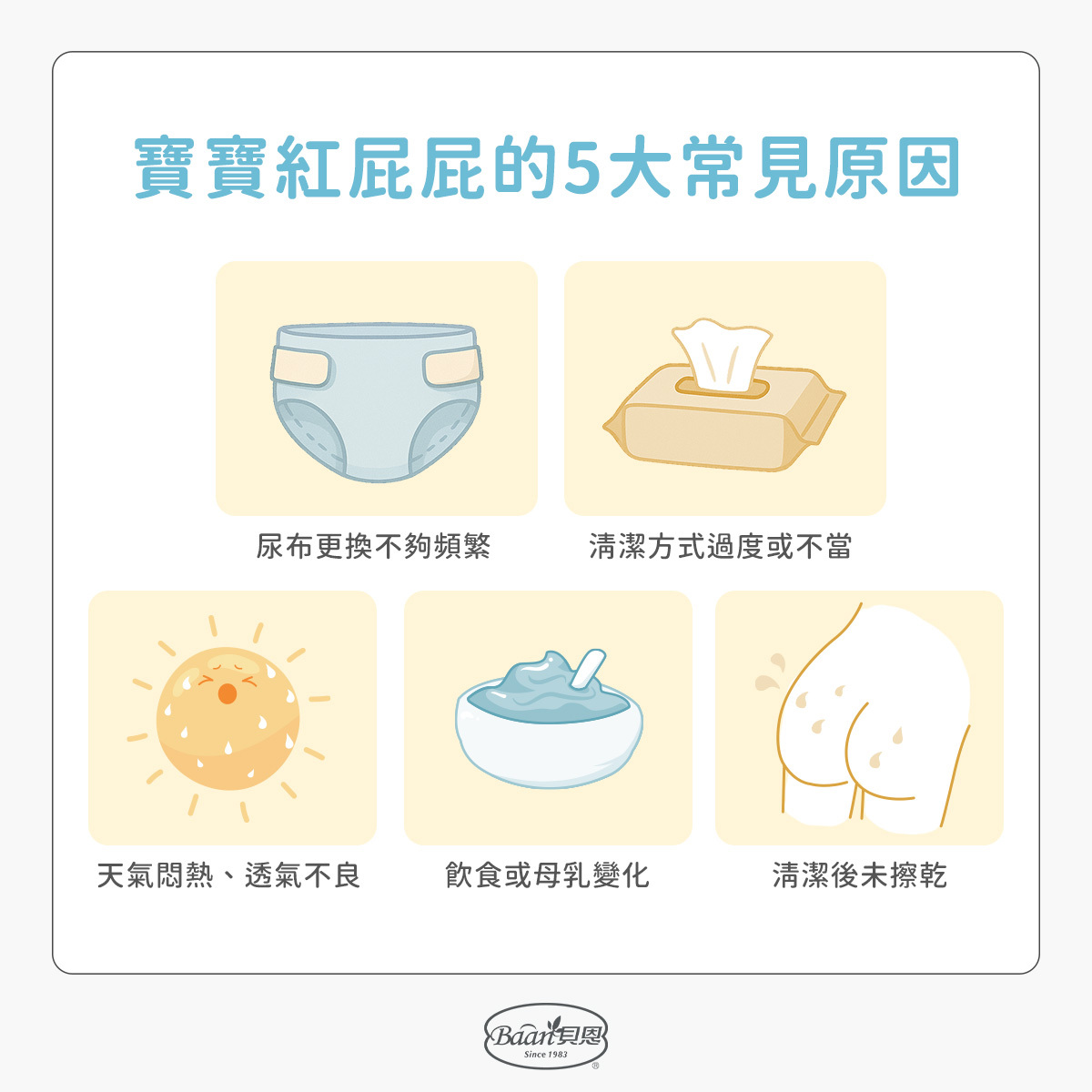 寶寶紅屁屁的5大常見原因

尿布更換不夠頻繁

清潔方式過度或不當

天氣悶熱、透氣不良

飲食或母乳變化

清潔後未擦乾

Baan貝恩
Since 1983
®