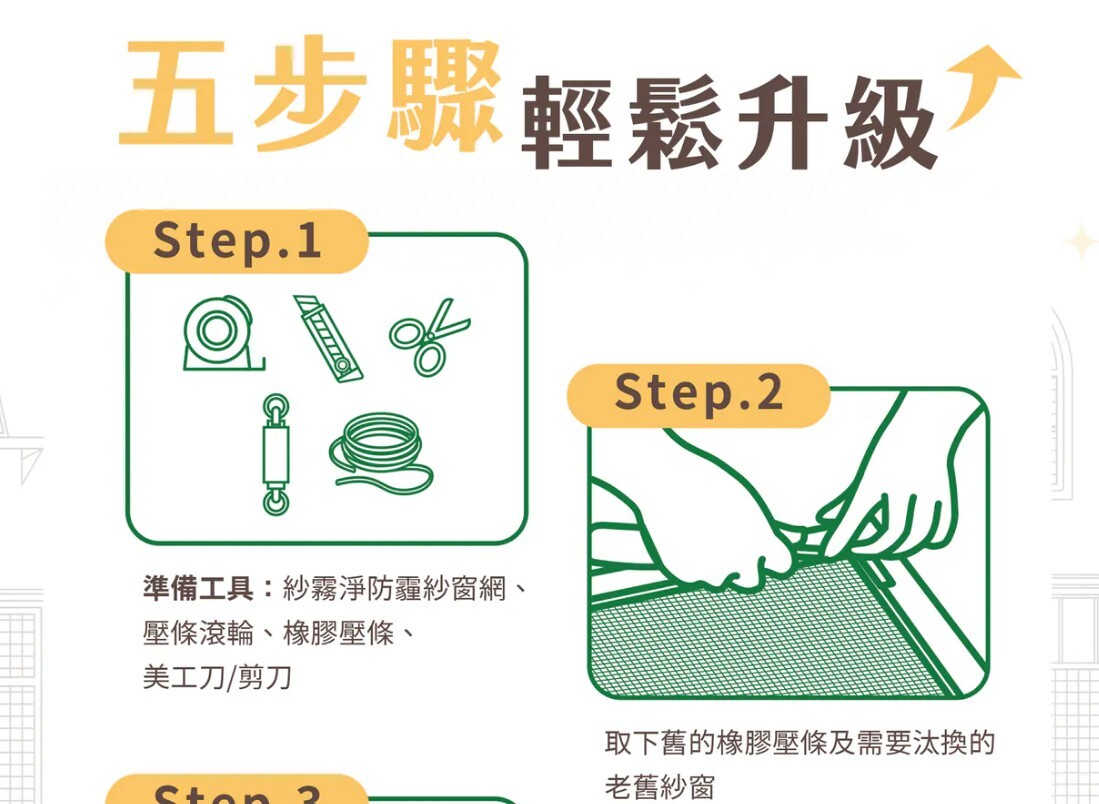 五步驟 輕鬆升級

Step.1

準備工具：紗霧淨防霾紗窗網、壓條滾輪、橡膠壓條、美工刀/剪刀

Step.2

取下舊的橡膠壓條及需要汰換的老舊紗窗

Step.3