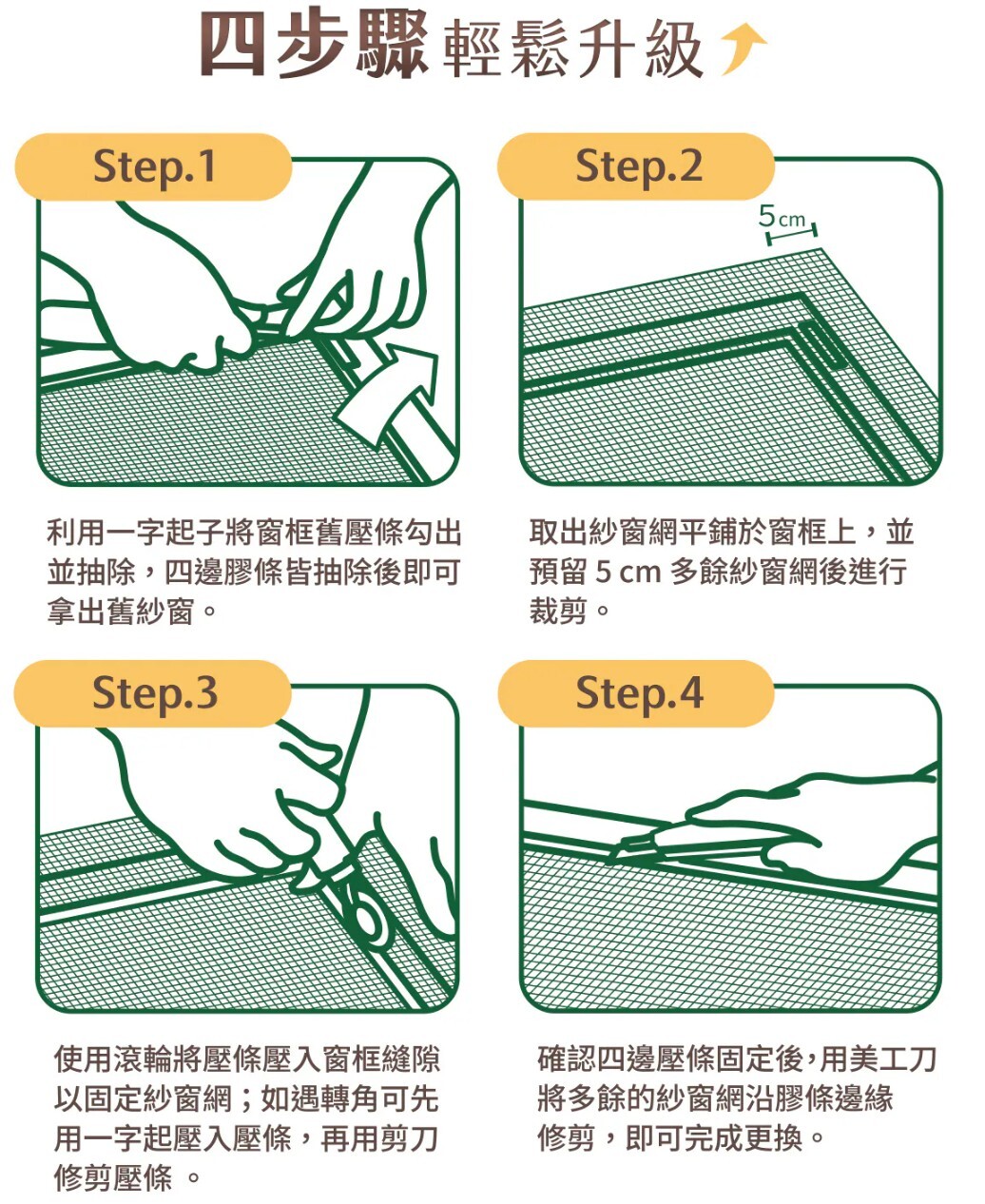 四步驟 輕鬆升級

Step.1

利用一字起子將窗框舊壓條勾出並抽除，四邊膠條皆抽除後即可拿出舊紗窗。

Step.2

5cm

取出紗窗網平鋪於窗框上，並預留 5 cm 多餘紗窗網後進行裁剪。

Step.3

使用滾輪將壓條壓入窗框縫隙以固定紗窗網；如遇轉角可先用一字起壓入壓條，再用剪刀修剪壓條 。

Step.4

確認四邊壓條固定後，用美工刀將多餘的紗窗網沿膠條邊緣修剪，即可完成更換。