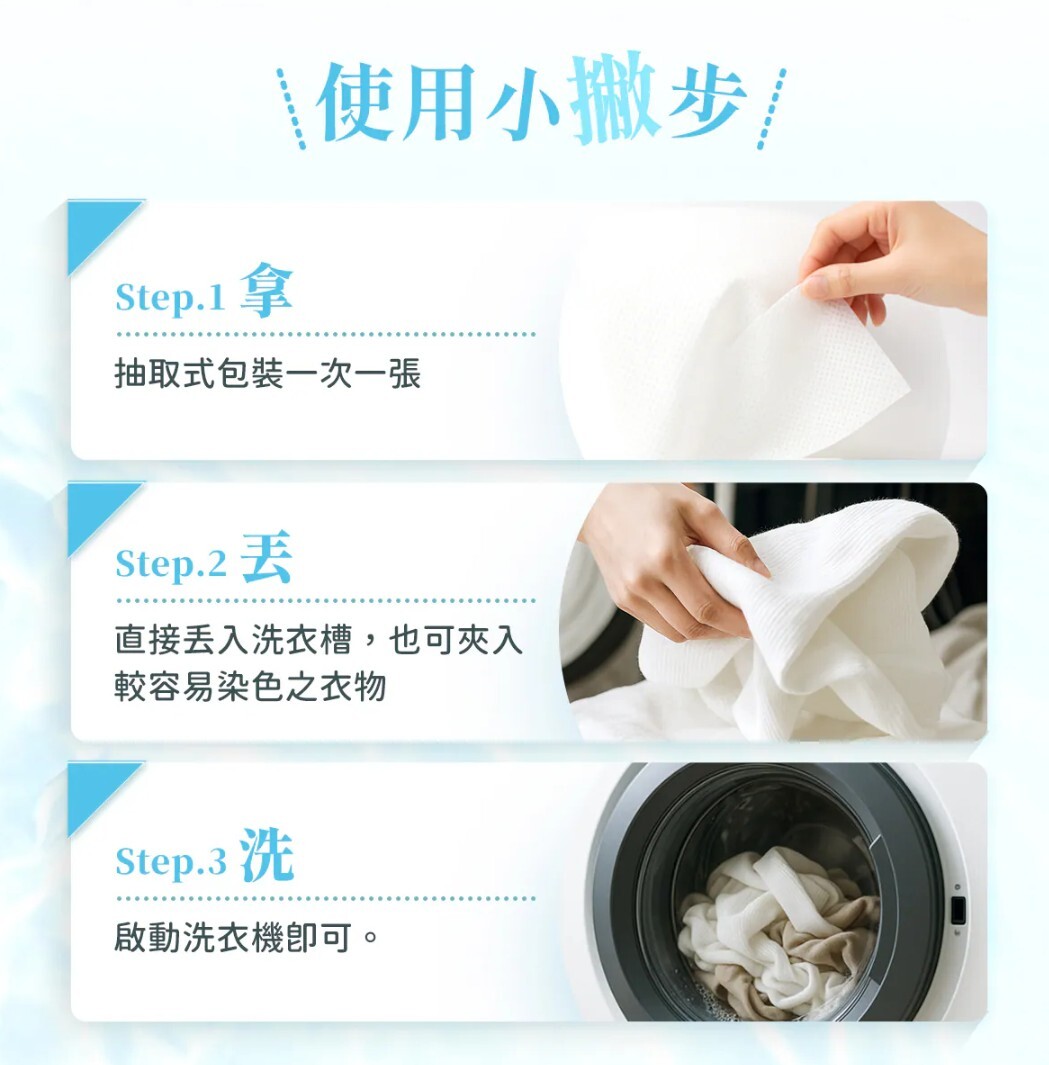 使用小撇步

Step.1 拿

抽取式包裝一次一張

Step.2 丟

直接丟入洗衣槽，也可夾入較容易染色之衣物

Step.3 洗

啟動洗衣機即可。