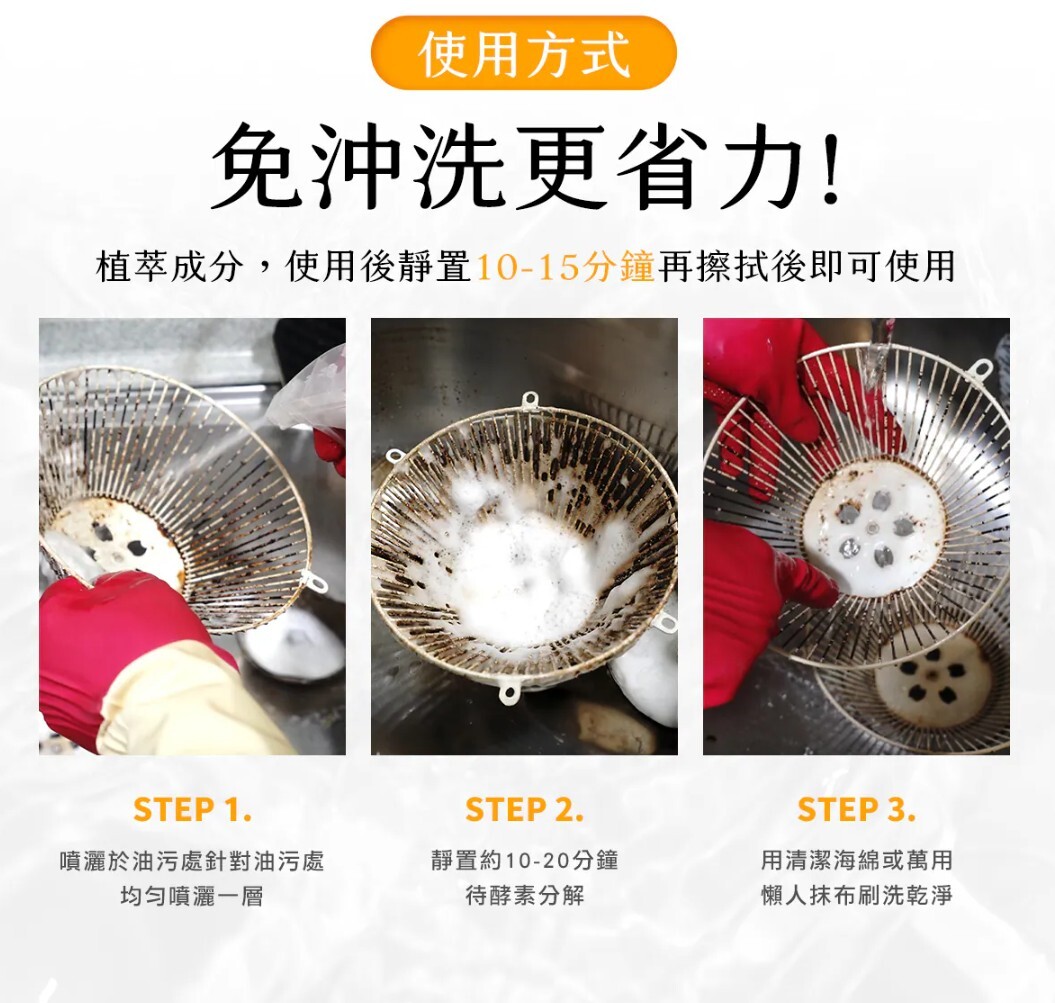 使用方式

免沖洗更省力!

植萃成分，使用後靜置10-15分鐘再擦拭後即可使用

STEP 1.
噴灑於油污處針對油污處均勻噴灑一層

STEP 2.
靜置約10-20分鐘待酵素分解

STEP 3.
用清潔海綿或萬用懶人抹布刷洗乾淨