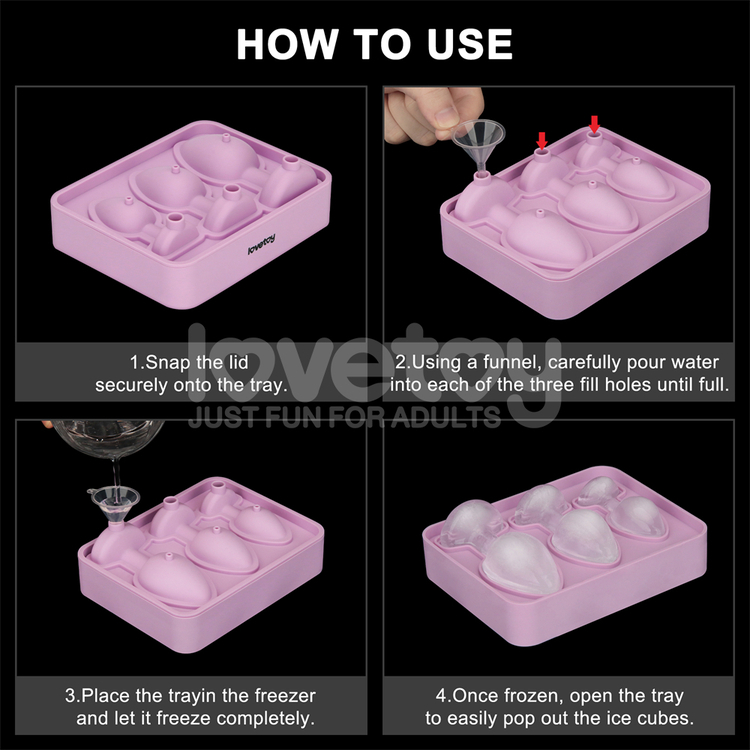 HOW TO USE

lovetoy

1.Snap the lid securely onto the tray.

2.Using a funnel, carefully pour water into each of the three fill holes until full.

lovetoy
JUST FUN FOR ADULTS

3.Place the trayin the freezer and let it freeze completely.

4.Once frozen, open the tray to easily pop out the ice cubes.