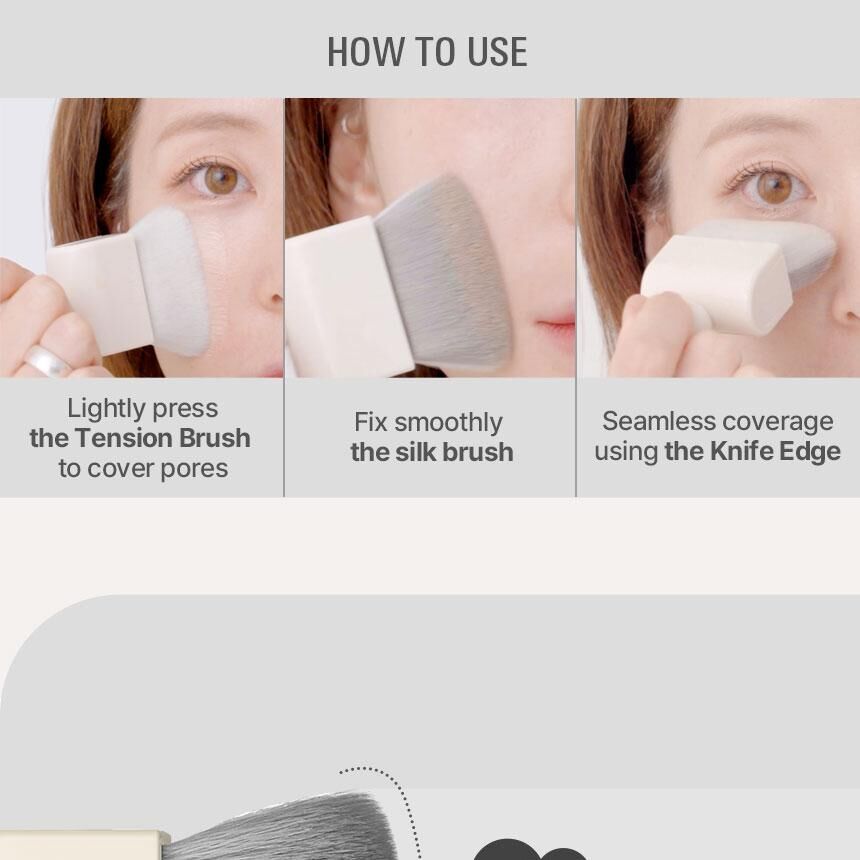 HOW TO USE

Lightly press the Tension Brush to cover pores

Fix smoothly the silk brush

Seamless coverage using the Knife Edge