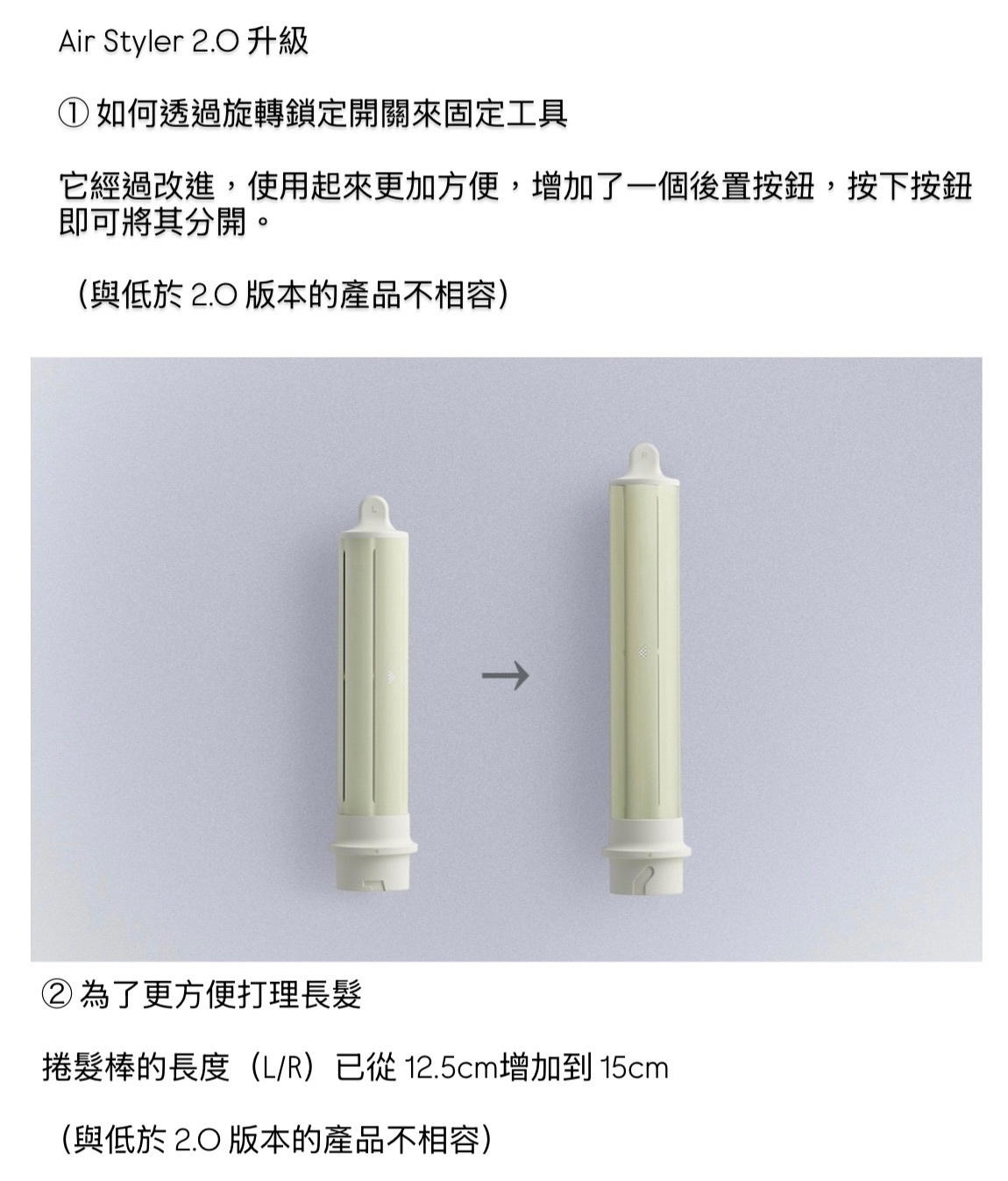 Air Styler 2.0 升級

① 如何透過旋轉鎖定開關來固定工具

它經過改進，使用起來更加方便，增加了一個後置按鈕，按下按鈕即可將其分開。

（與低於 2.0 版本的產品不相容）

L

R

→

② 為了更方便打理長髮

捲髮棒的長度（L/R）已從 12.5cm增加到 15cm

（與低於 2.0 版本的產品不相容）