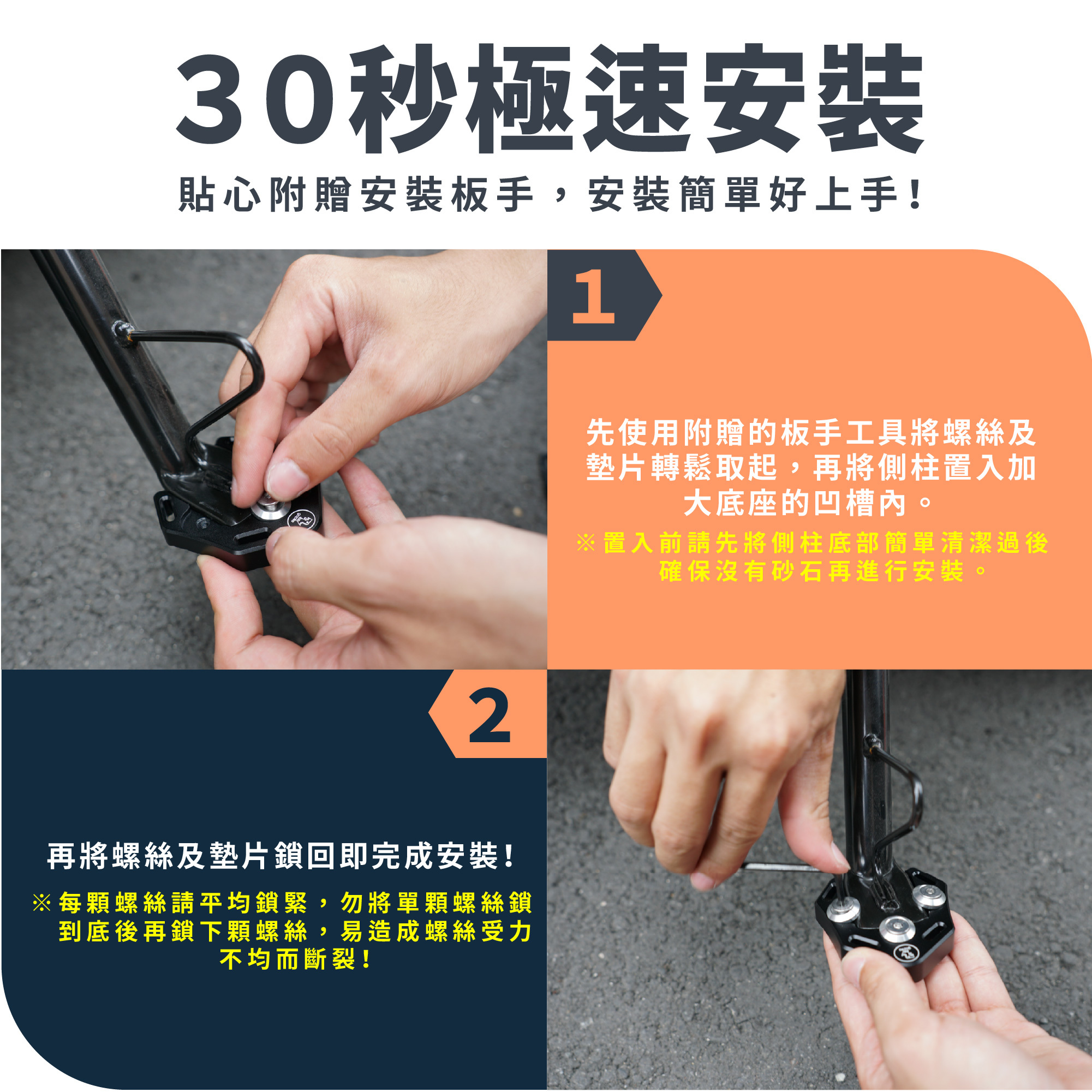 30秒極速安裝

貼心附贈安裝板手，安裝簡單好上手！

1

先使用附贈的板手工具將螺絲及墊片轉鬆取起，再將側柱置入加大底座的凹槽內。

※置入前請先將側柱底部簡單清潔過後確保沒有砂石再進行安裝。

2

再將螺絲及墊片鎖回即完成安裝！

※每顆螺絲請平均鎖緊，勿將單顆螺絲鎖到底後再鎖下顆螺絲，易造成螺絲受力不均而斷裂！