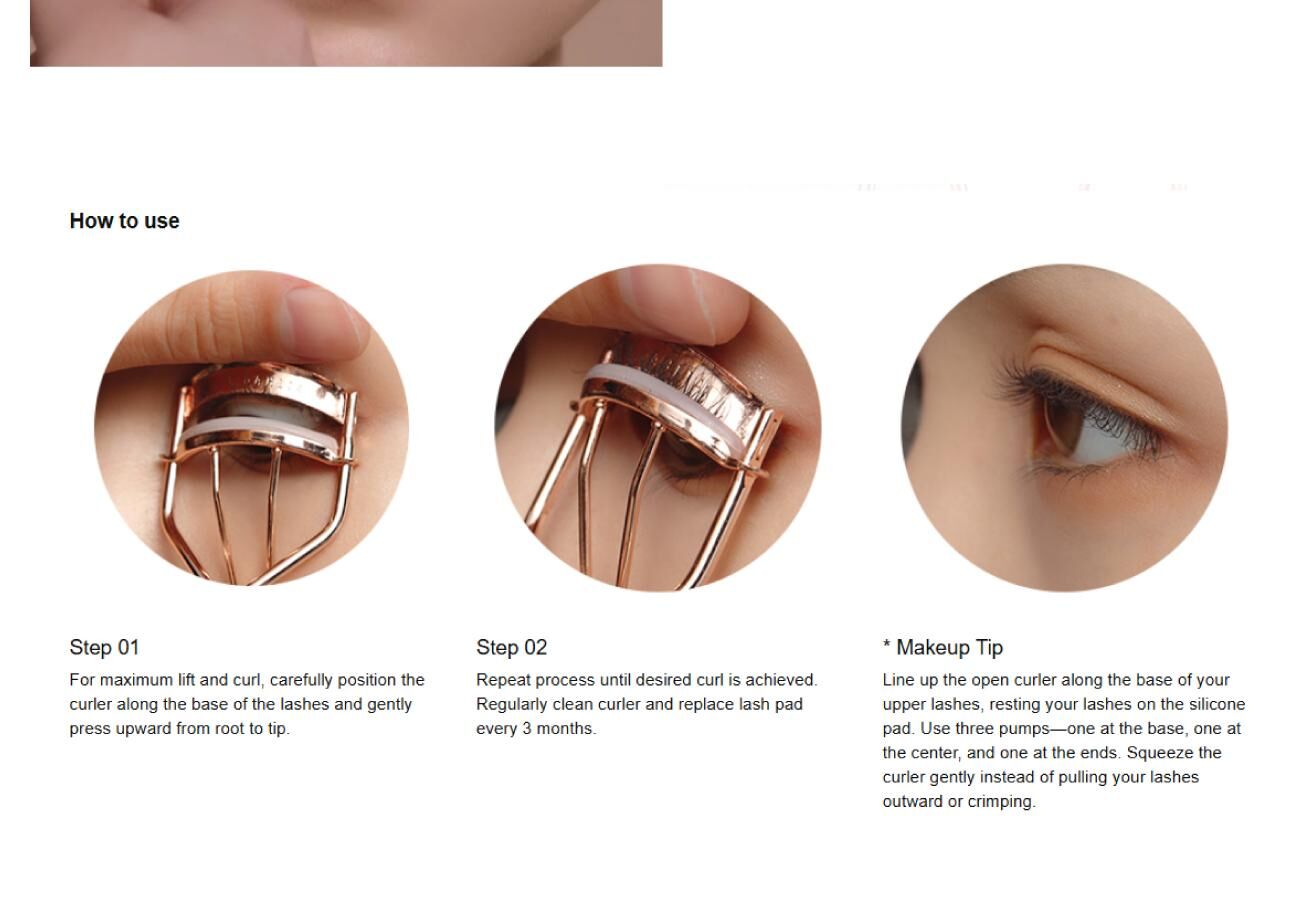 How to use

Step 01
For maximum lift and curl, carefully position the curler along the base of the lashes and gently press upward from root to tip.

Step 02
Repeat process until desired curl is achieved. Regularly clean curler and replace lash pad every 3 months.

* Makeup Tip
Line up the open curler along the base of your upper lashes, resting your lashes on the silicone pad. Use three pumps—one at the base, one at the center, and one at the ends. Squeeze the curler gently instead of pulling your lashes outward or crimping.