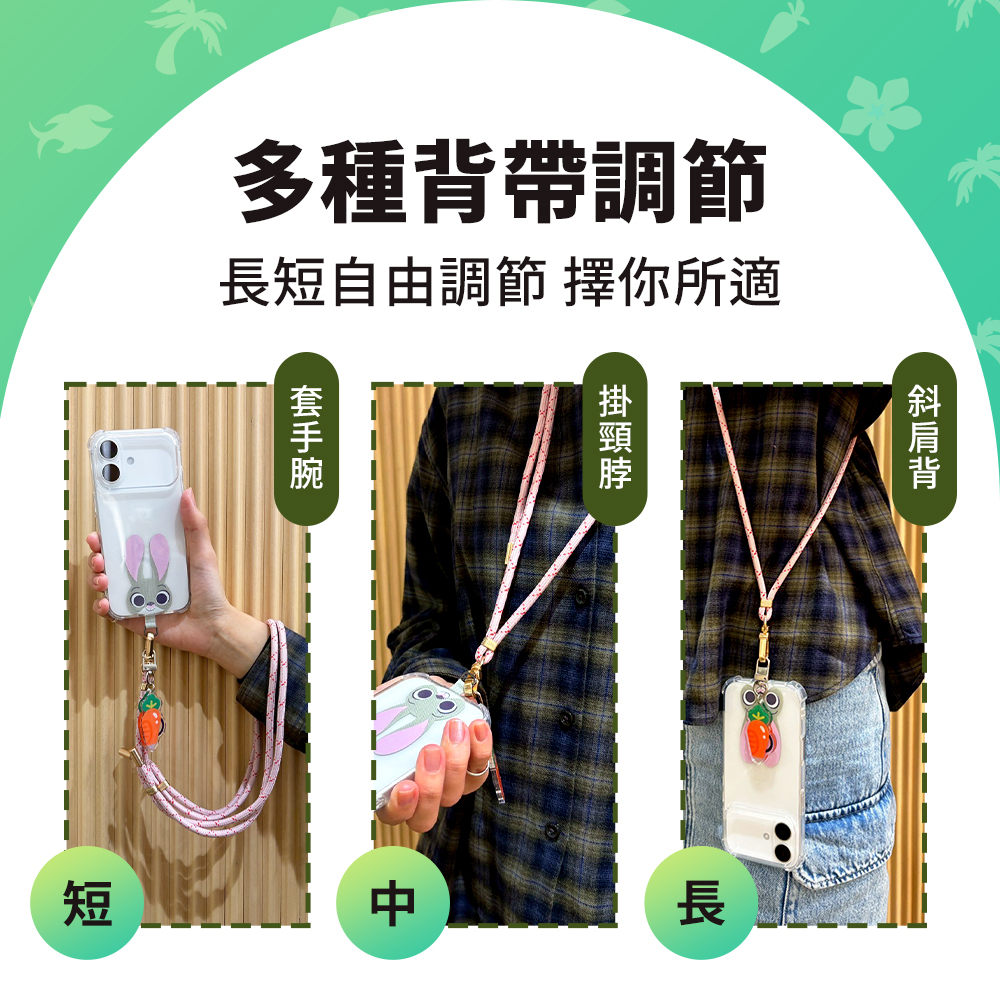 多種背帶調節

長短自由調節 擇你所適

套手腕

短

掛頸脖

中

斜肩背

長