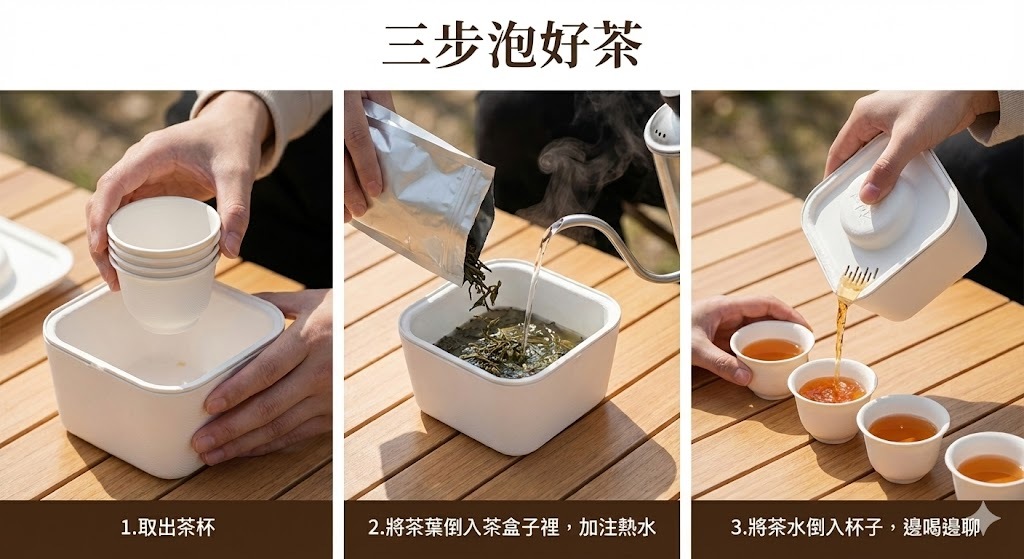 三步泡好茶

1.取出茶杯

2.將茶葉倒入茶盒子裡，加注熱水

3.將茶水倒入杯子，邊喝邊聊