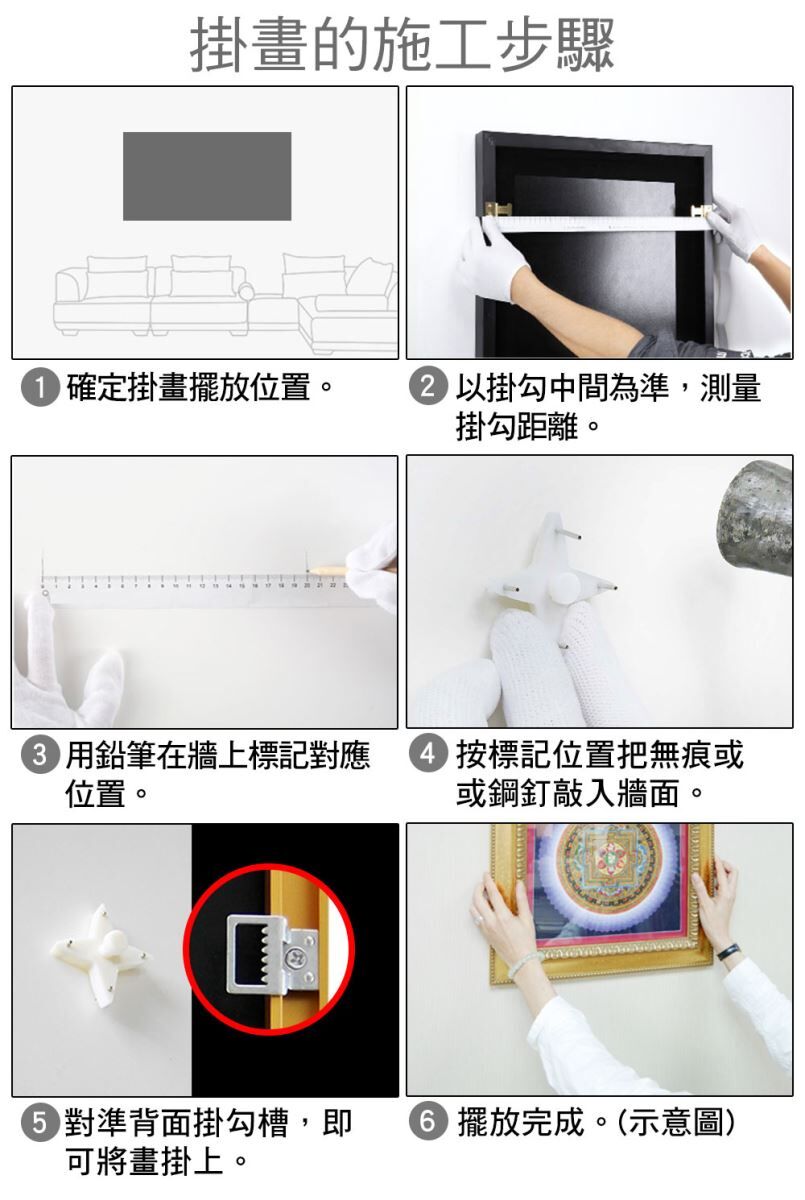 掛畫的施工步驟

1 確定掛畫擺放位置。

2 以掛勾中間為準，測量掛勾距離。

3 用鉛筆在牆上標記對應位置。

4 按標記位置把無痕或或鋼釘敲入牆面。

5 對準背面掛勾槽，即可將畫掛上。

6 擺放完成。(示意圖)