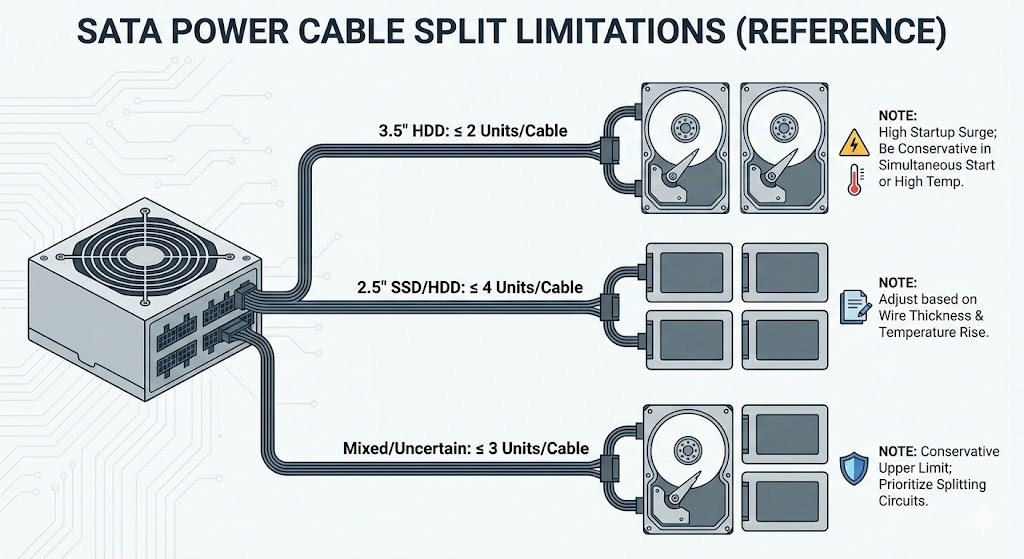 SATA POWER CABLE SPLIT LIMITATIONS (REFERENCE)

3.5" HDD: ≤ 2 Units/Cable

NOTE:
High Startup Surge; Be Conservative in Simultaneous Start or High Temp.

2.5" SSD/HDD: ≤ 4 Units/Cable

NOTE:
Adjust based on Wire Thickness & Temperature Rise.

Mixed/Uncertain: ≤ 3 Units/Cable

NOTE: Conservative Upper Limit; Prioritize Splitting Circuits.