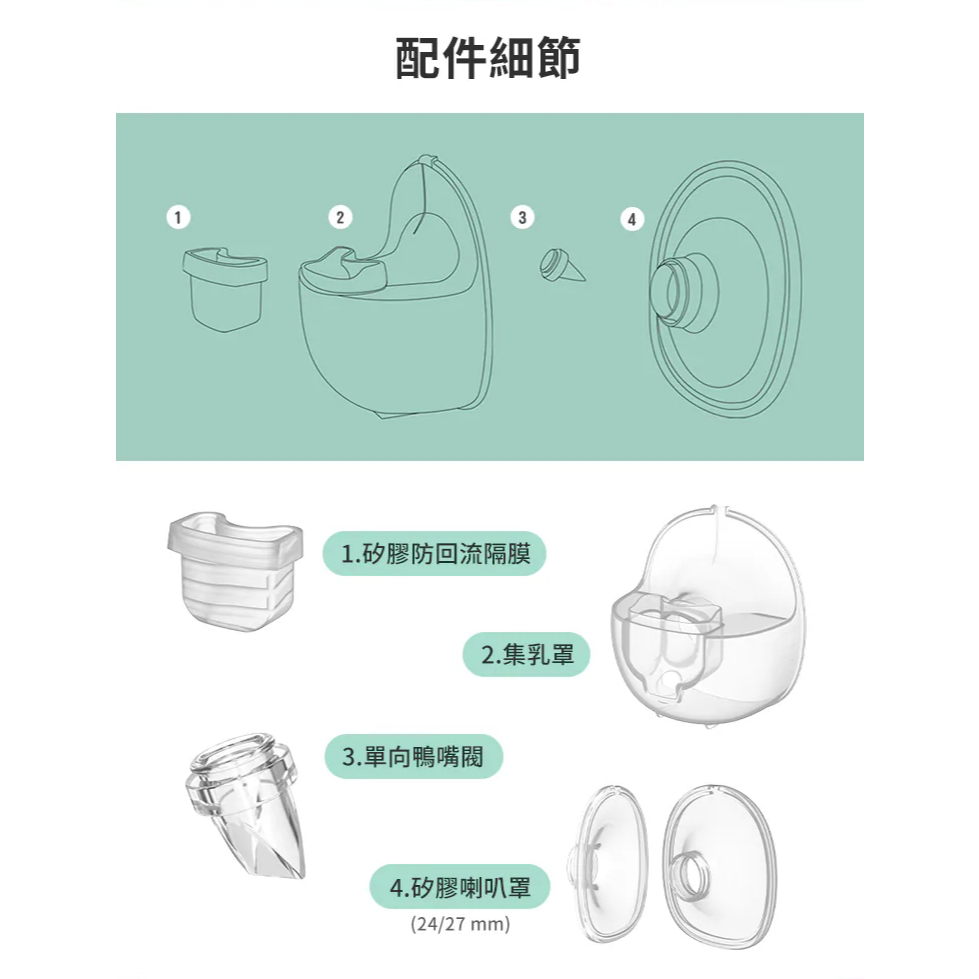 配件細節

1

2

3

4

1.矽膠防回流隔膜

2.集乳罩

3.單向鴨嘴閥

4.矽膠喇叭罩
(24/27 mm)