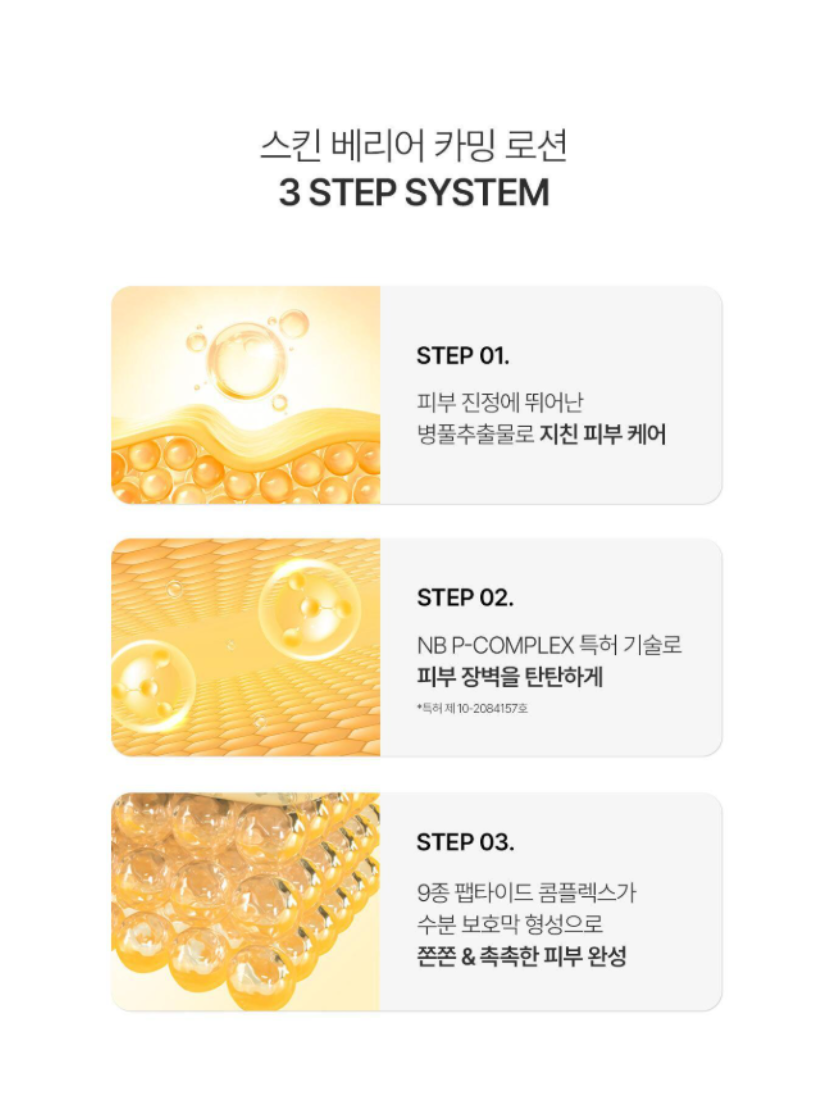 스킨 베리어 카밍 로션
3 STEP SYSTEM

STEP 01.

피부 진정에 뛰어난
병풀추출물로 지친 피부 케어

STEP 02.

NB P-COMPLEX 특허 기술로
피부 장벽을 탄탄하게

*특허 제 10-2084157호

STEP 03.

9종 펩타이드 콤플렉스가
수분 보호막 형성으로
쫀쫀 & 촉촉한 피부 완성