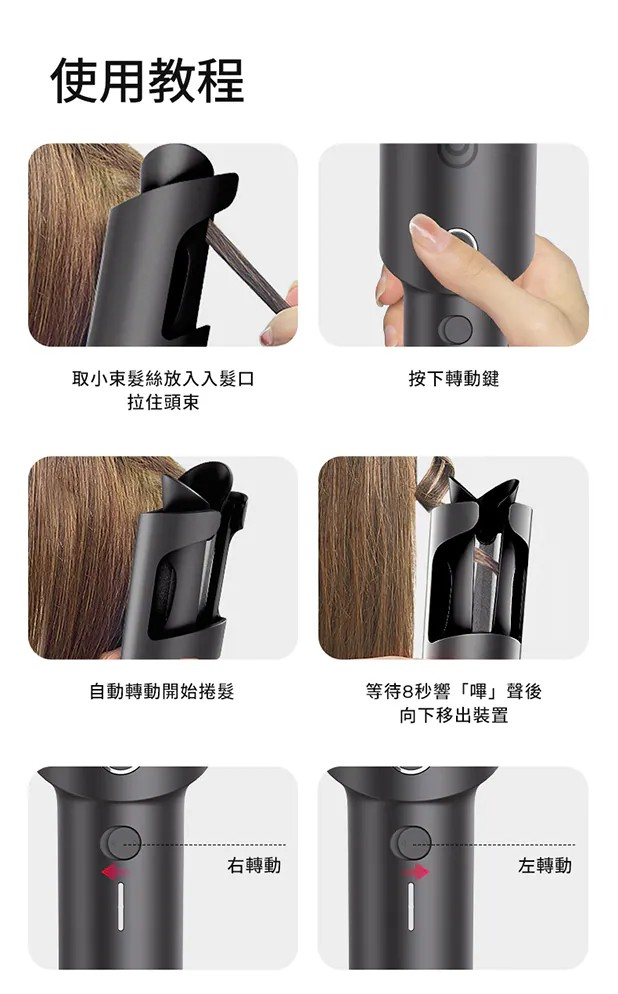 使用教程

取小束髮絲放入入髮口
拉住頭束

按下轉動鍵

自動轉動開始捲髮

等待8秒響「嗶」聲後
向下移出裝置

右轉動

左轉動