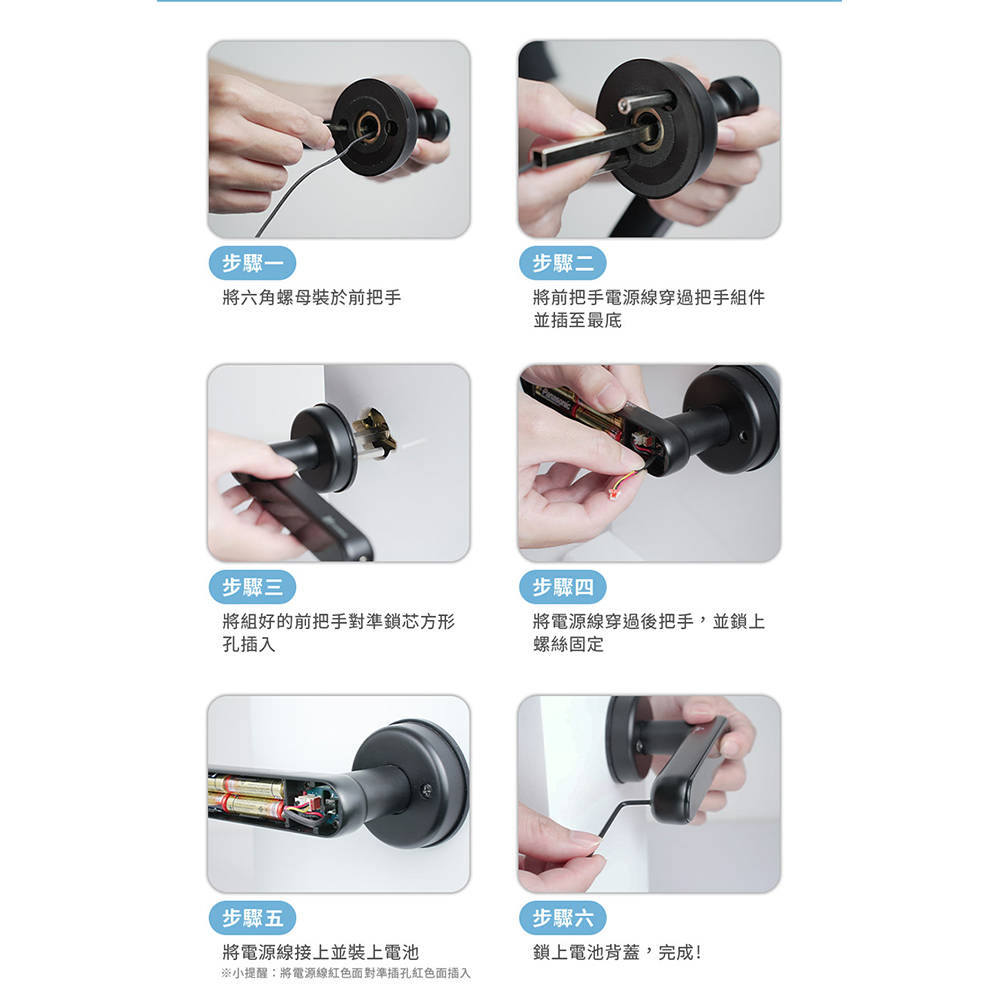 步驟一
將六角螺母裝於前把手

步驟二
將前把手電源線穿過把手組件並插至最底

步驟三
將組好的前把手對準鎖芯方形孔插入

步驟四
將電源線穿過後把手，並鎖上螺絲固定

步驟五
將電源線接上並裝上電池
※小提醒：將電源線紅色面對準插孔紅色面插入

步驟六
鎖上電池背蓋，完成！