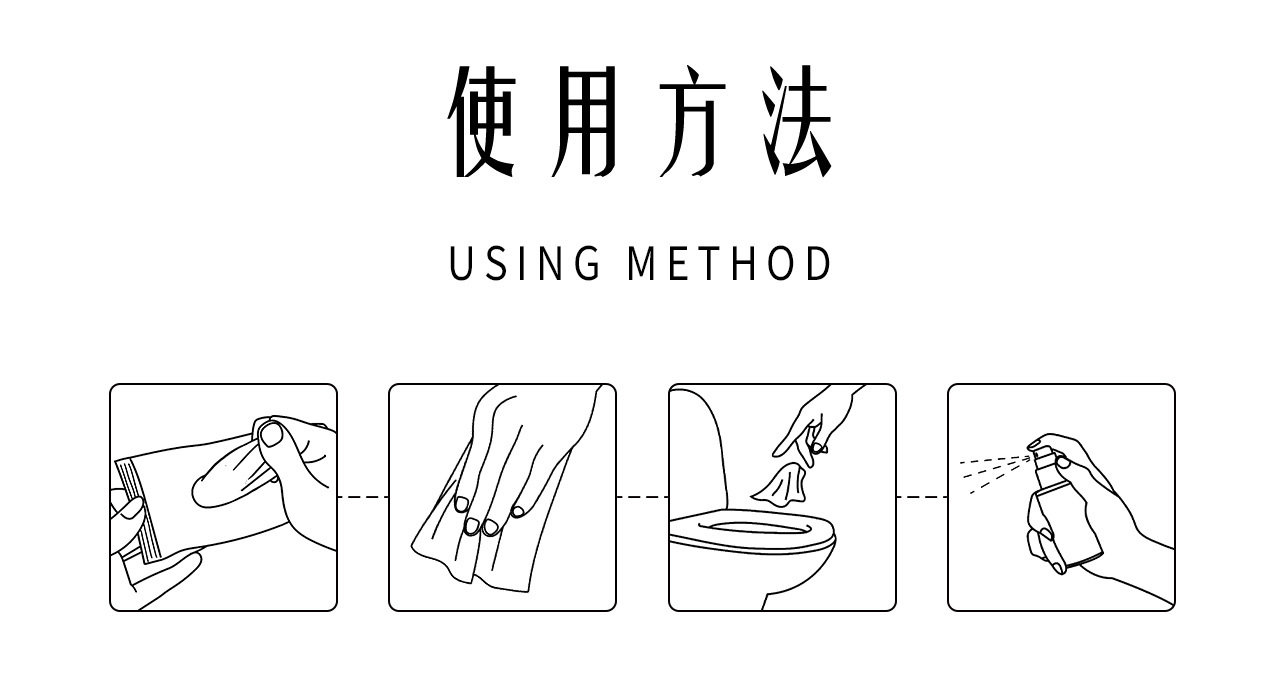 使用方法

USING METHOD