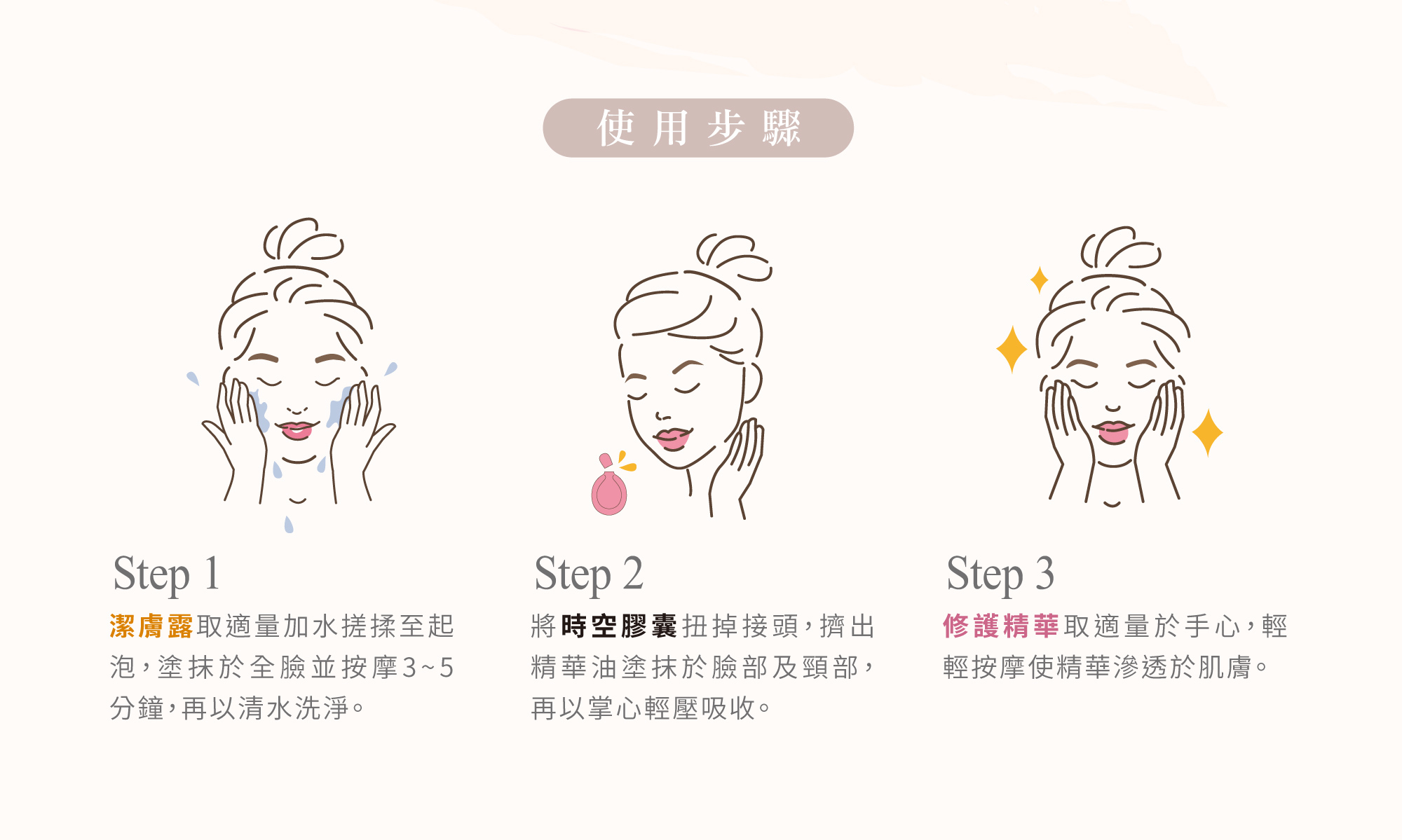 使用步驟

Step 1

潔膚露取適量加水搓揉至起泡，塗抹於全臉並按摩3~5分鐘，再以清水洗淨。

Step 2

將時空膠囊扭掉接頭，擠出精華油塗抹於臉部及頸部，再以掌心輕壓吸收。

Step 3

修護精華取適量於手心，輕輕按摩使精華滲透於肌膚。