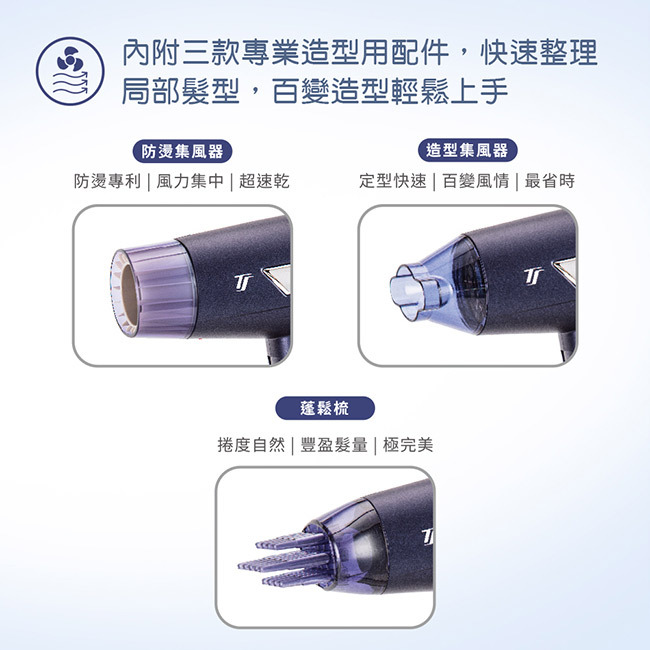 內附三款專業造型用配件，快速整理局部髮型，百變造型輕鬆上手

防燙集風器

防燙專利 | 風力集中 | 超速乾

TJ

造型集風器

定型快速 | 百變風情 | 最省時

TJ

蓬鬆梳

捲度自然 | 豐盈髮量 | 極完美

TJ