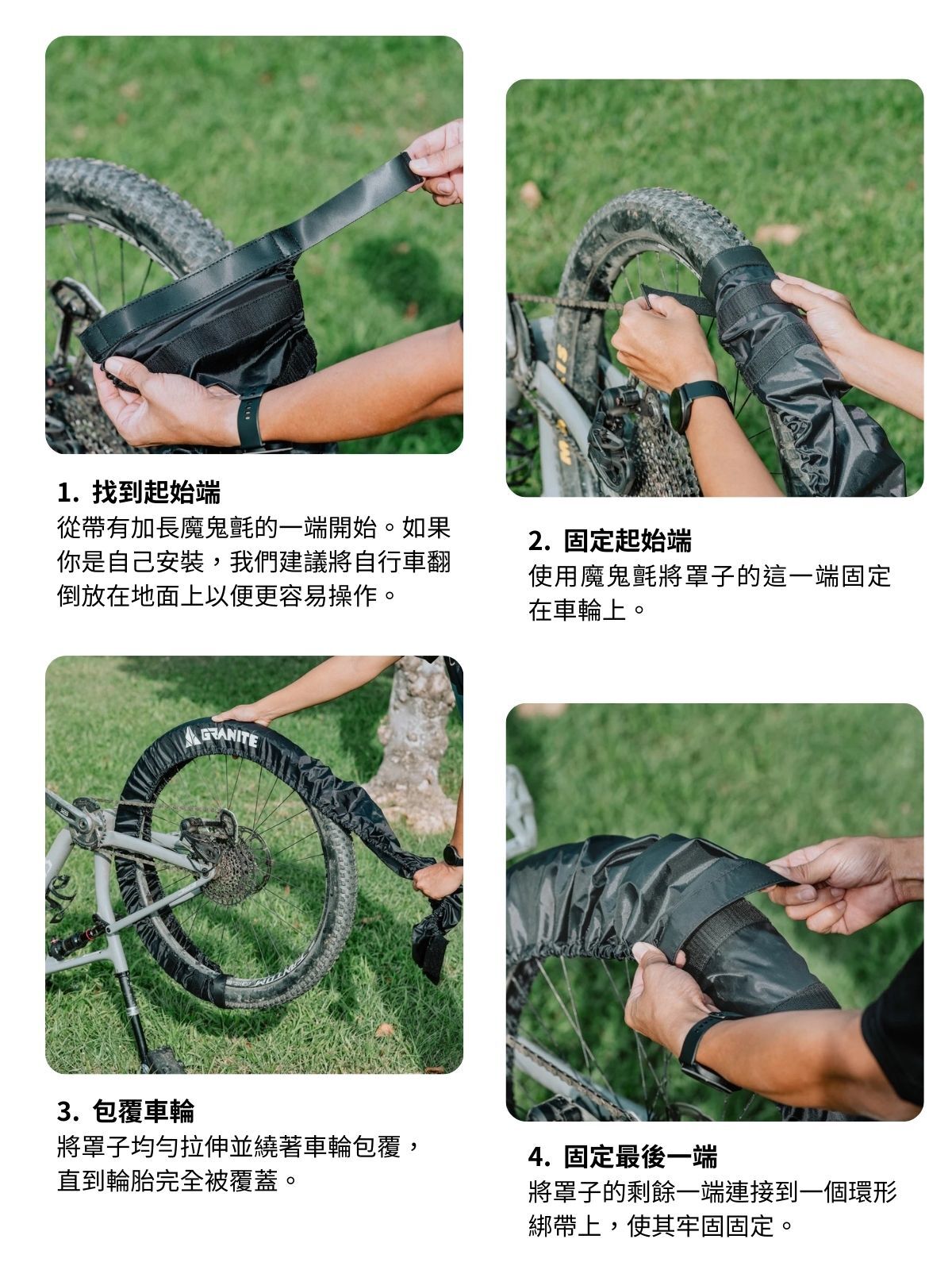 1. 找到起始端
從帶有加長魔鬼氈的一端開始。如果你是自己安裝，我們建議將自行車翻倒放在地面上以便更容易操作。

2. 固定起始端
使用魔鬼氈將罩子的這一端固定在車輪上。

GRANITE

3. 包覆車輪
將罩子均勻拉伸並繞著車輪包覆，直到輪胎完全被覆蓋。

4. 固定最後一端
將罩子的剩餘一端連接到一個環形綁帶上，使其牢固固定。