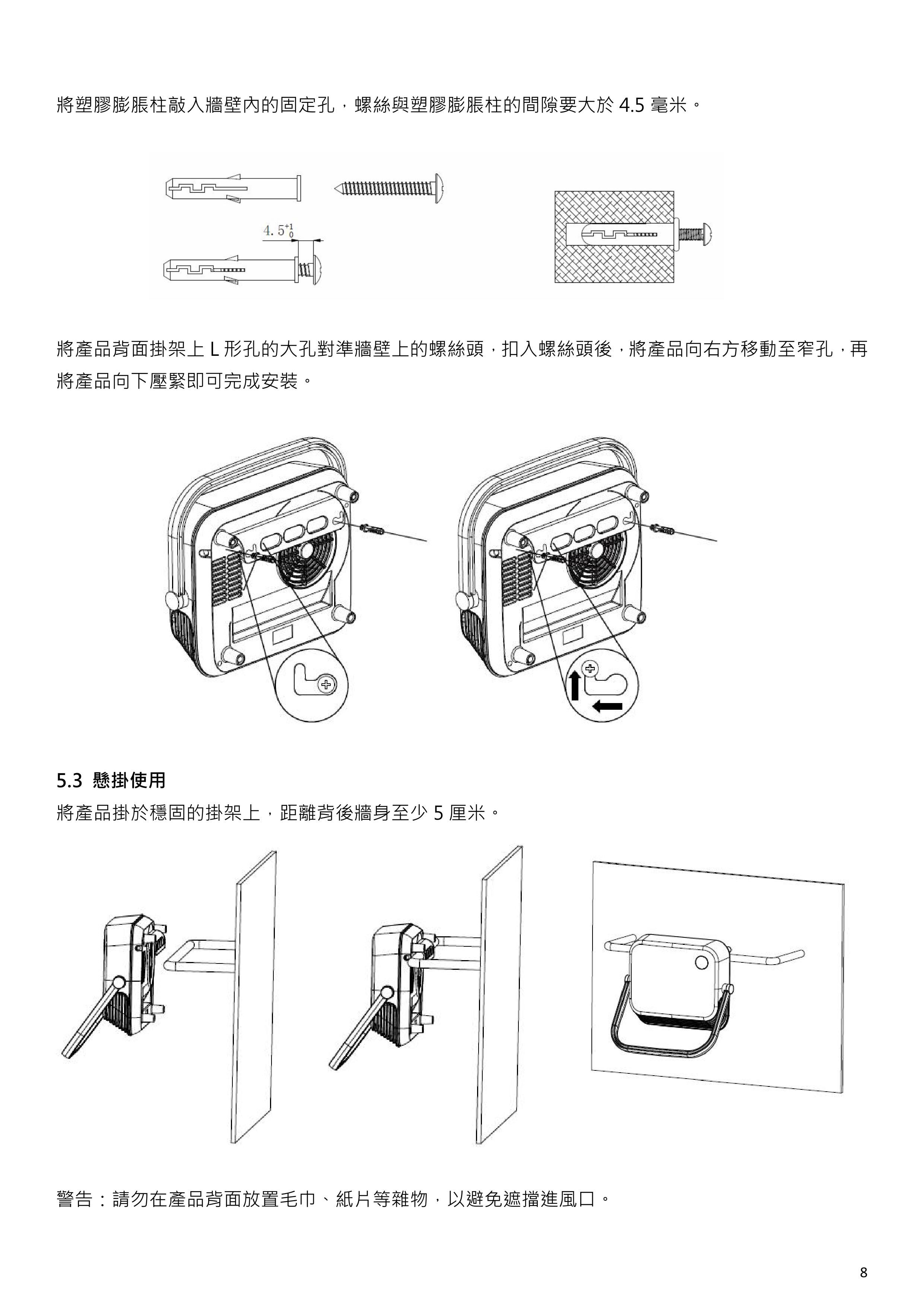 將塑膠膨脹柱敲入牆壁內的固定孔，螺絲與塑膠膨脹柱的間隙要大於 4.5 毫米。

$4.5^{+1}_{0}$

將產品背面掛架上 L 形孔的大孔對準牆壁上的螺絲頭，扣入螺絲頭後，將產品向右方移動至窄孔，再將產品向下壓緊即可完成安裝。

5.3 懸掛使用

將產品掛於穩固的掛架上，距離背後牆身至少 5 厘米。

警告：請勿在產品背面放置毛巾、紙片等雜物，以避免遮擋進風口。

8