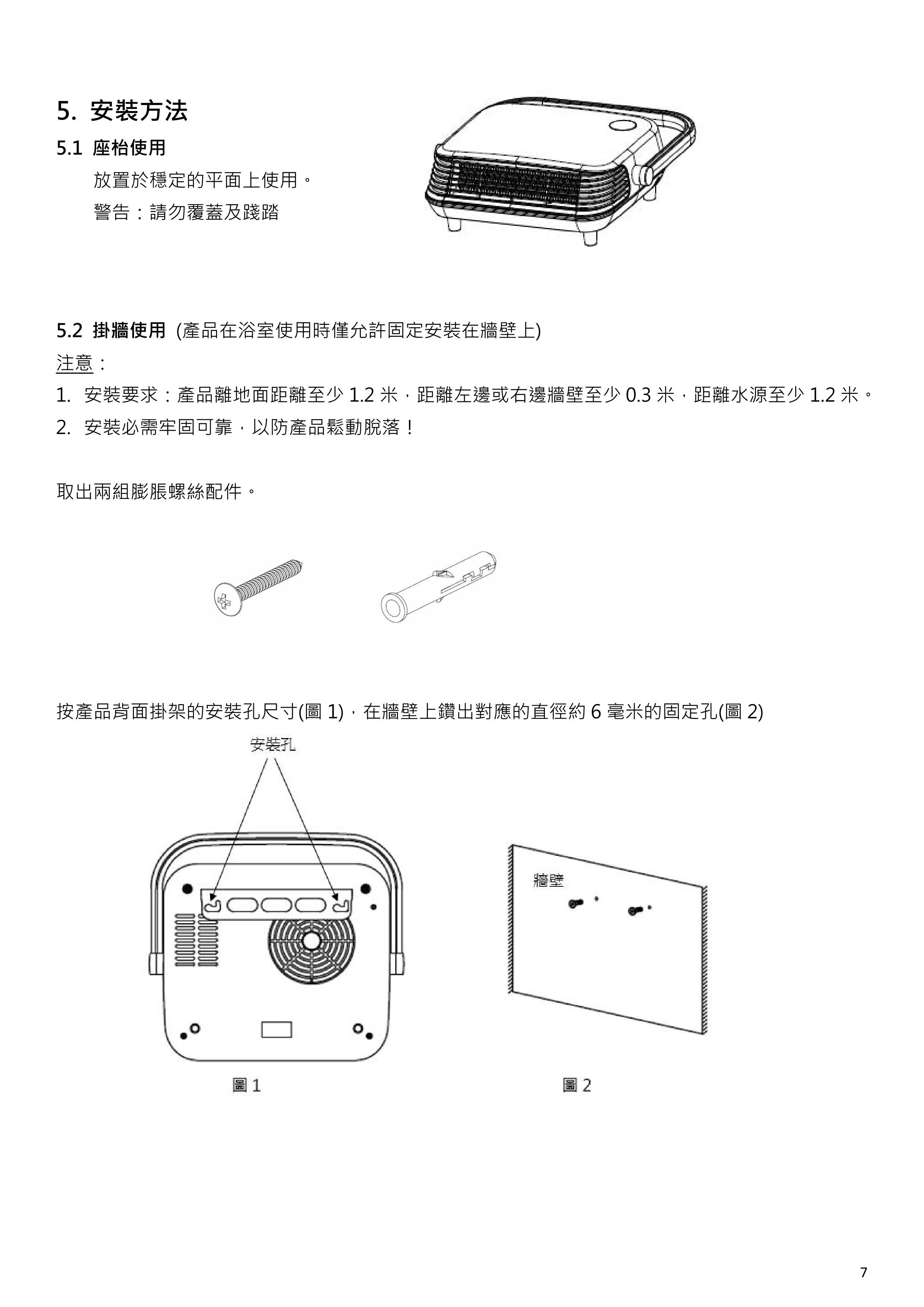 5. 安裝方法

5.1 座枱使用

放置於穩定的平面上使用。

警告：請勿覆蓋及踐踏

5.2 掛牆使用 (產品在浴室使用時僅允許固定安裝在牆壁上)

注意：

1. 安裝要求：產品離地面距離至少 1.2 米，距離左邊或右邊牆壁至少 0.3 米，距離水源至少 1.2 米。

2. 安裝必需牢固可靠，以防產品鬆動脫落！

取出兩組膨脹螺絲配件。

按產品背面掛架的安裝孔尺寸(圖 1)，在牆壁上鑽出對應的直徑約 6 毫米的固定孔(圖 2)

安裝孔

牆壁

圖 1

圖 2

7