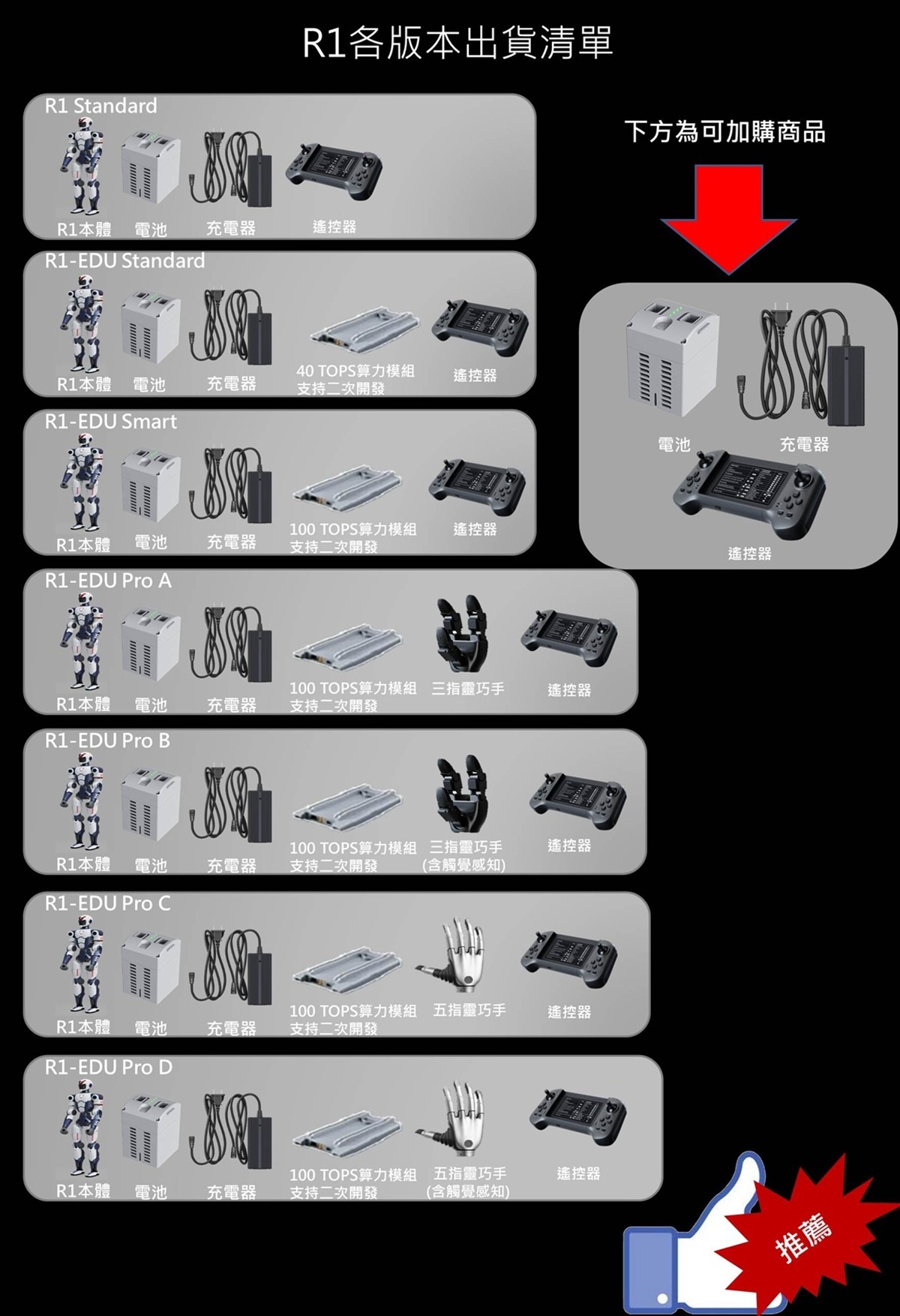 R1各版本出貨清單

R1 Standard

R1本體 電池 充電器 遙控器

R1-EDU Standard

R1本體 電池 充電器 40 TOPS算力模組 支持二次開發 遙控器

R1-EDU Smart

R1本體 電池 充電器 100 TOPS算力模組 支持二次開發 遙控器

R1-EDU Pro A

R1本體 電池 充電器 100 TOPS算力模組 支持二次開發 三指靈巧手 遙控器

R1-EDU Pro B

R1本體 電池 充電器 100 TOPS算力模組 支持二次開發 三指靈巧手 (含觸覺感知) 遙控器

R1-EDU Pro C

R1本體 電池 充電器 100 TOPS算力模組 支持二次開發 五指靈巧手 遙控器

R1-EDU Pro D

R1本體 電池 充電器 100 TOPS算力模組 支持二次開發 五指靈巧手 (含觸覺感知) 遙控器

下方為可加購商品

電池 充電器

遙控器

推薦