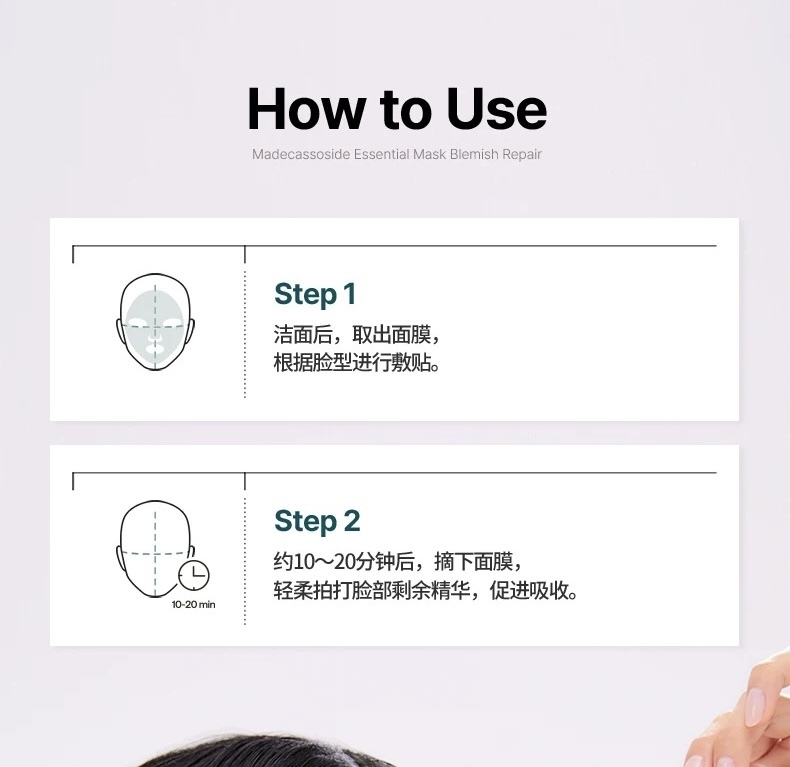 How to Use

Madecassoside Essential Mask Blemish Repair

Step 1

洁面后，取出面膜，
根据脸型进行敷贴。

10-20 min

Step 2

约10～20分钟后，摘下面膜，
轻柔拍打脸部剩余精华，促进吸收。