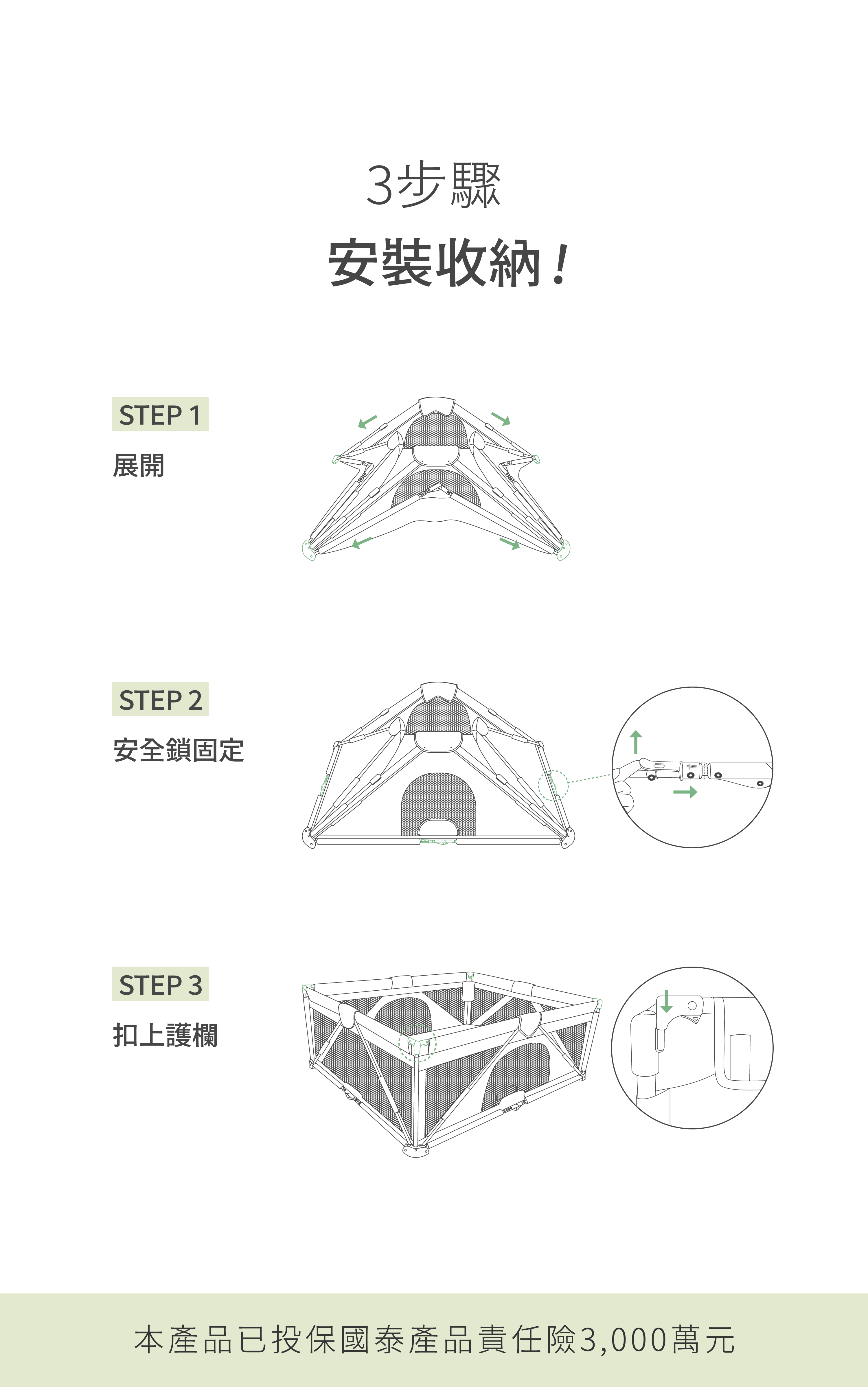 3步驟
安裝收納！

STEP 1
展開

STEP 2
安全鎖固定

STEP 3
扣上護欄

本產品已投保國泰產品責任險3,000萬元