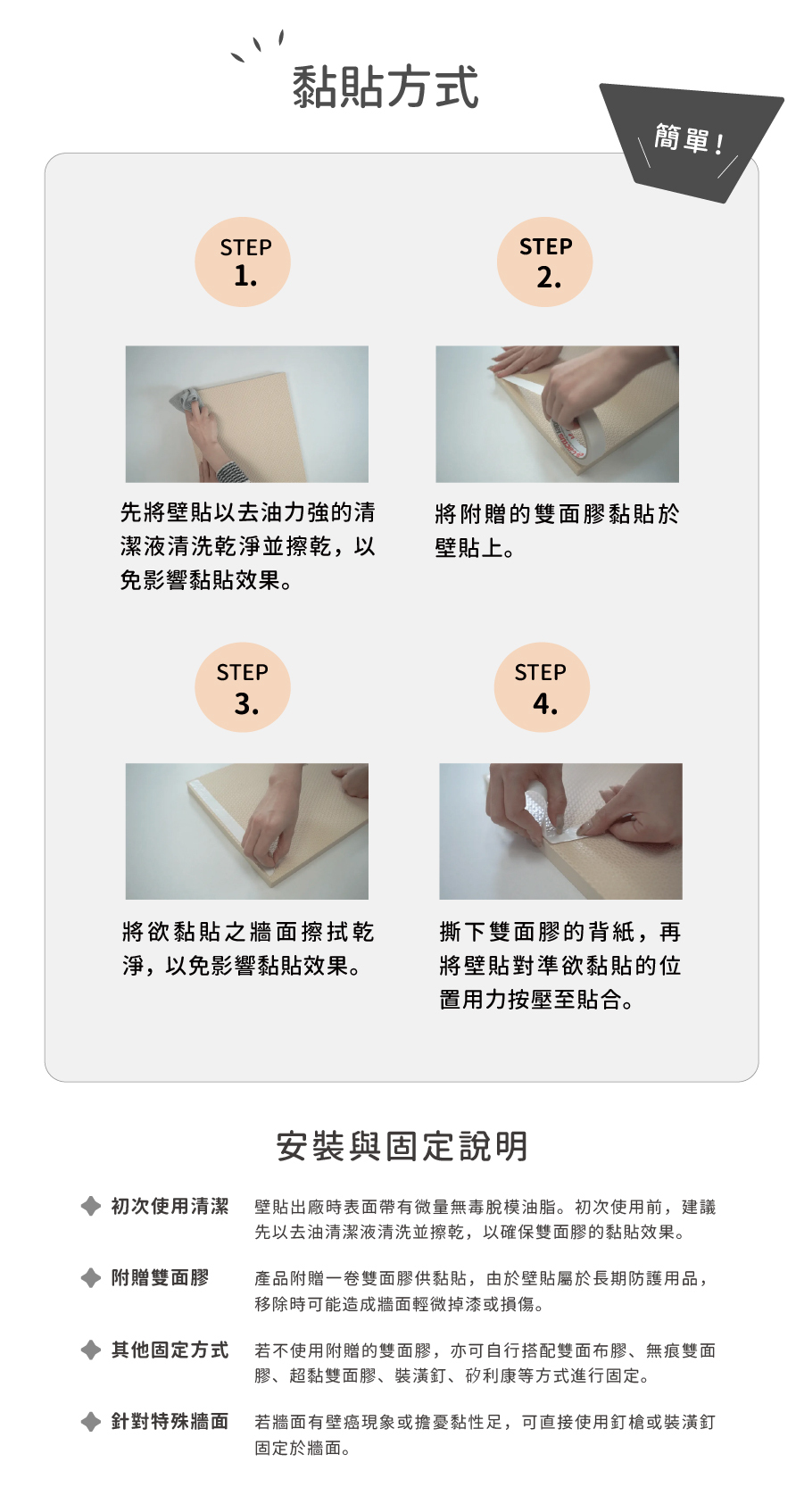 黏貼方式

簡單！

STEP 1.

先將壁貼以去油力強的清潔液清洗乾淨並擦乾，以免影響黏貼效果。

STEP 2.

將附贈的雙面膠黏貼於壁貼上。

STEP 3.

將欲黏貼之牆面擦拭乾淨，以免影響黏貼效果。

STEP 4.

撕下雙面膠的背紙，再將壁貼對準欲黏貼的位置用力按壓至貼合。

安裝與固定說明

初次使用清潔　壁貼出廠時表面帶有微量無毒脫模油脂。初次使用前，建議先以去油清潔液清洗並擦乾，以確保雙面膠的黏貼效果。

附贈雙面膠　產品附贈一卷雙面膠供黏貼，由於壁貼屬於長期防護用品，移除時可能造成牆面輕微掉漆或損傷。

其他固定方式　若不使用附贈的雙面膠，亦可自行搭配雙面布膠、無痕雙面膠、超黏雙面膠、裝潢釘、矽利康等方式進行固定。

針對特殊牆面　若牆面有壁癌現象或擔憂黏性足，可直接使用釘槍或裝潢釘固定於牆面。