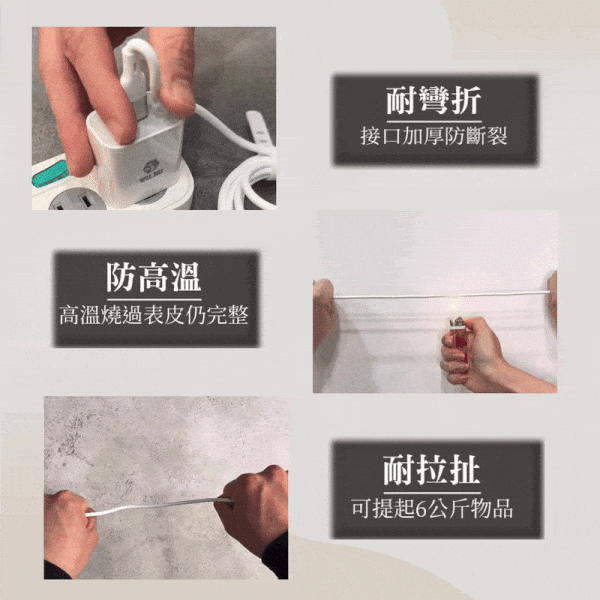 耐彎折
接口加厚防斷裂

防高溫
高溫燒過表皮仍完整

耐拉扯
可提起6公斤物品