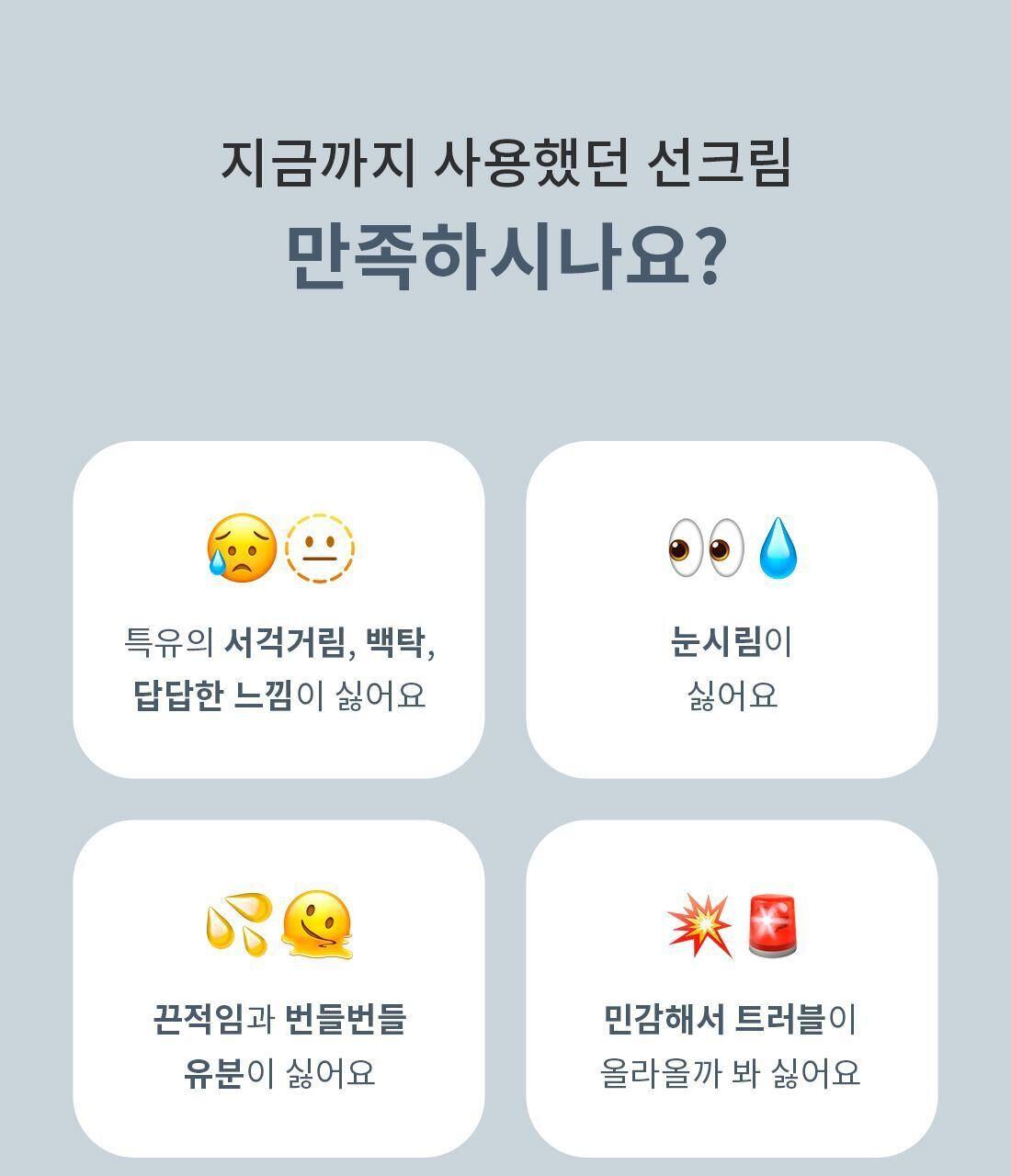 지금까지 사용했던 선크림

만족하시나요?

특유의 서걱거림, 백탁,
답답한 느낌이 싫어요

눈시림이
싫어요

끈적임과 번들번들
유분이 싫어요

민감해서 트러블이
올라올까 봐 싫어요