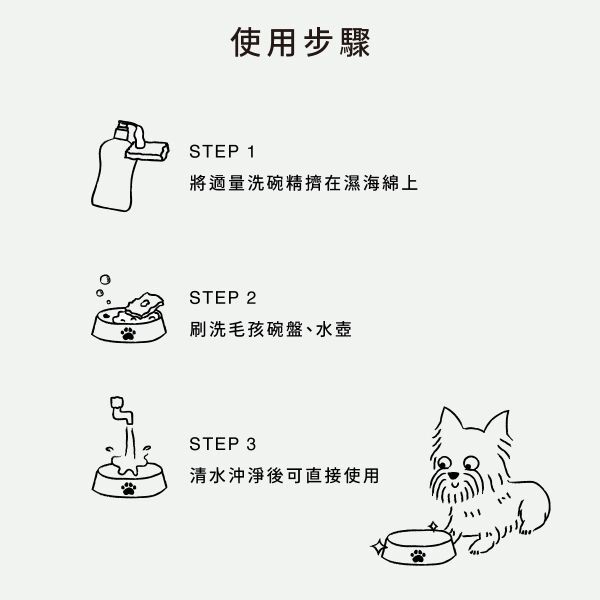 使用步驟

STEP 1
將適量洗碗精擠在濕海綿上

STEP 2
刷洗毛孩碗盤、水壺

STEP 3
清水沖淨後可直接使用