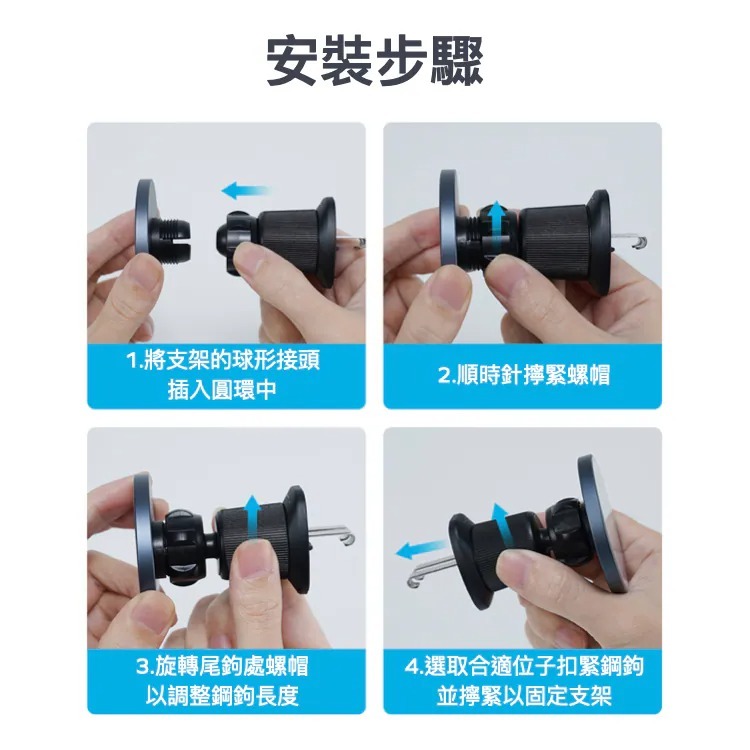 安裝步驟

1.將支架的球形接頭插入圓環中

2.順時針擰緊螺帽

3.旋轉尾鉤處螺帽以調整鋼鉤長度

4.選取合適位子扣緊鋼鉤並擰緊以固定支架