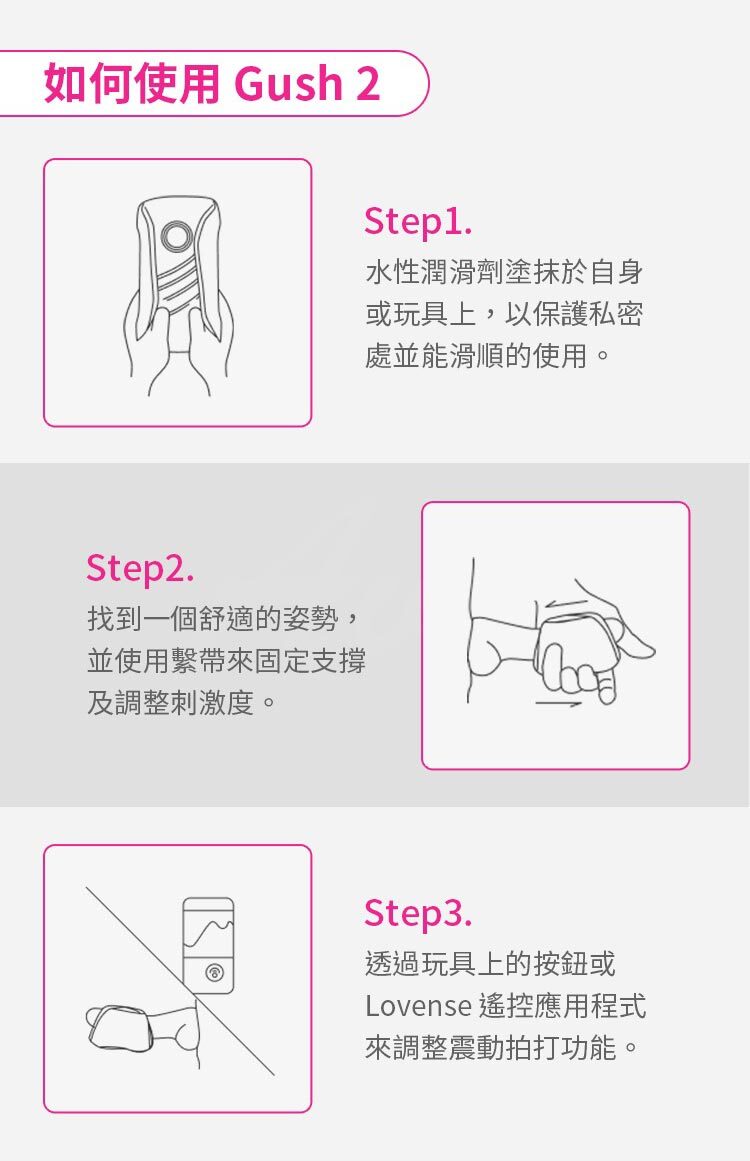 如何使用 Gush 2

Step1.
水性潤滑劑塗抹於自身或玩具上，以保護私密處並能滑順的使用。

Step2.
找到一個舒適的姿勢，並使用繫帶來固定支撐及調整刺激度。

Step3.
透過玩具上的按鈕或 Lovense 遙控應用程式來調整震動拍打功能。