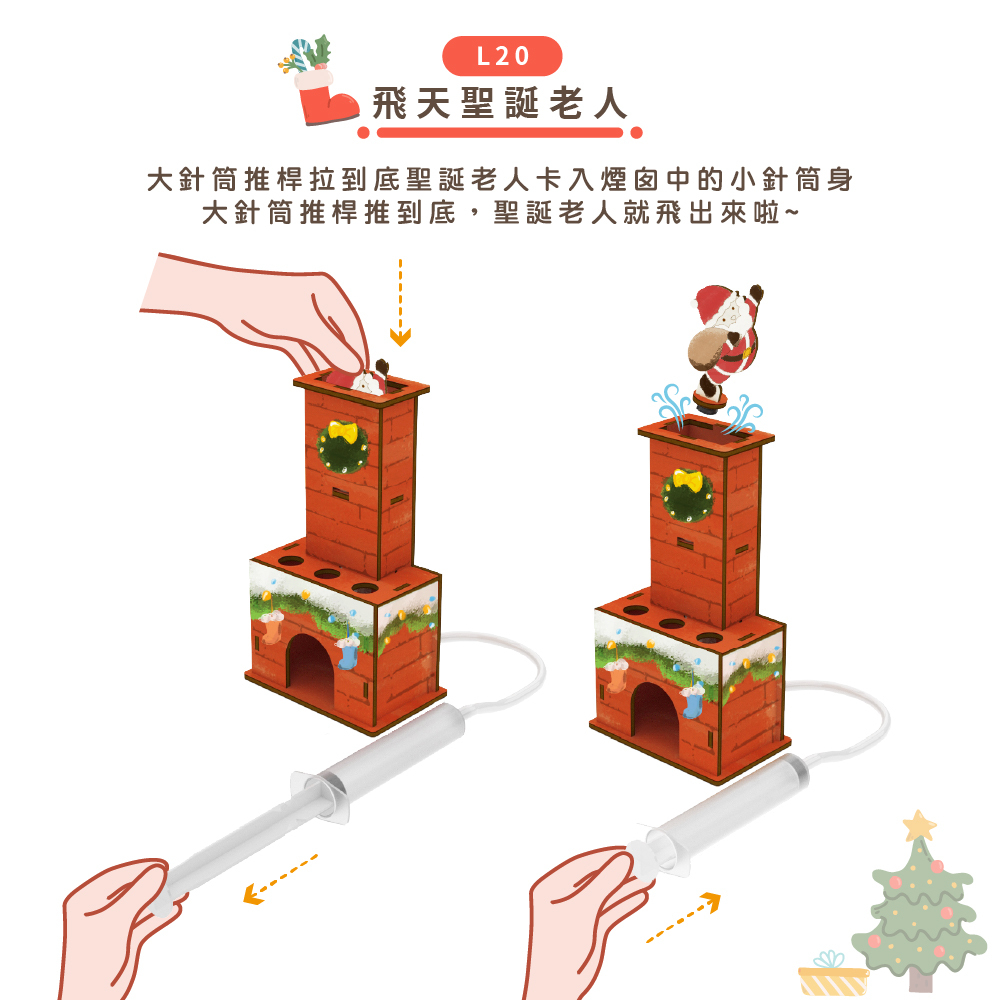 L20

飛天聖誕老人

大針筒推桿拉到底聖誕老人卡入煙囪中的小針筒身
大針筒推桿推到底，聖誕老人就飛出來啦~