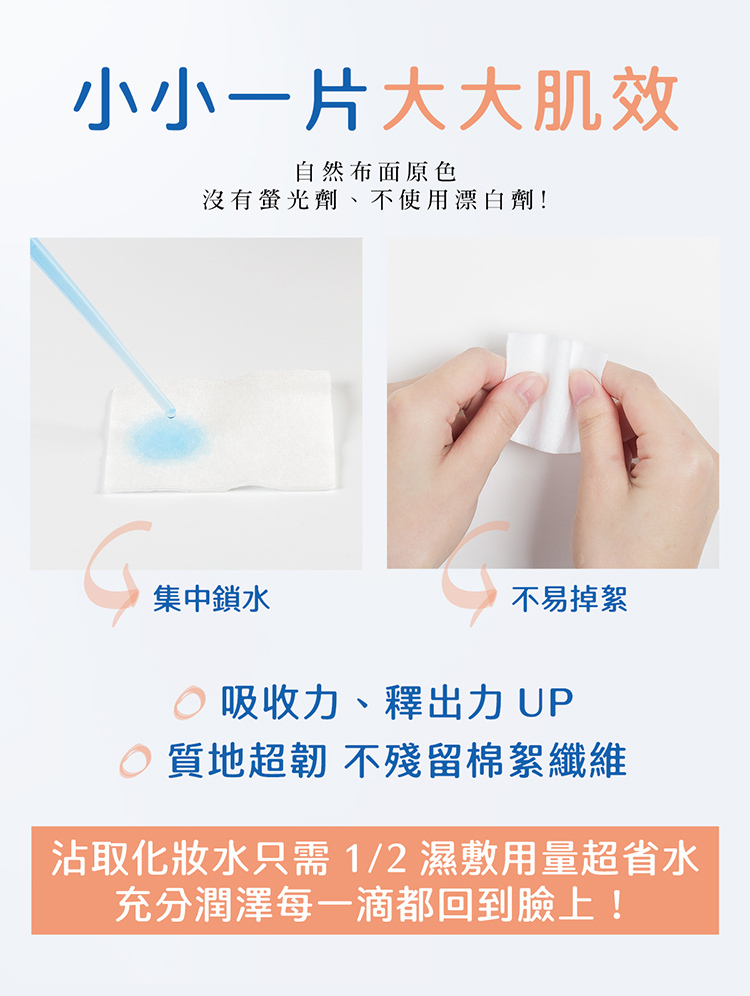 小小一片大大肌效

自然布面原色
沒有螢光劑、不使用漂白劑!

集中鎖水

不易掉絮

吸收力、釋出力 UP
質地超韌 不殘留棉絮纖維

沾取化妝水只需 1/2 濕敷用量超省水
充分潤澤每一滴都回到臉上！