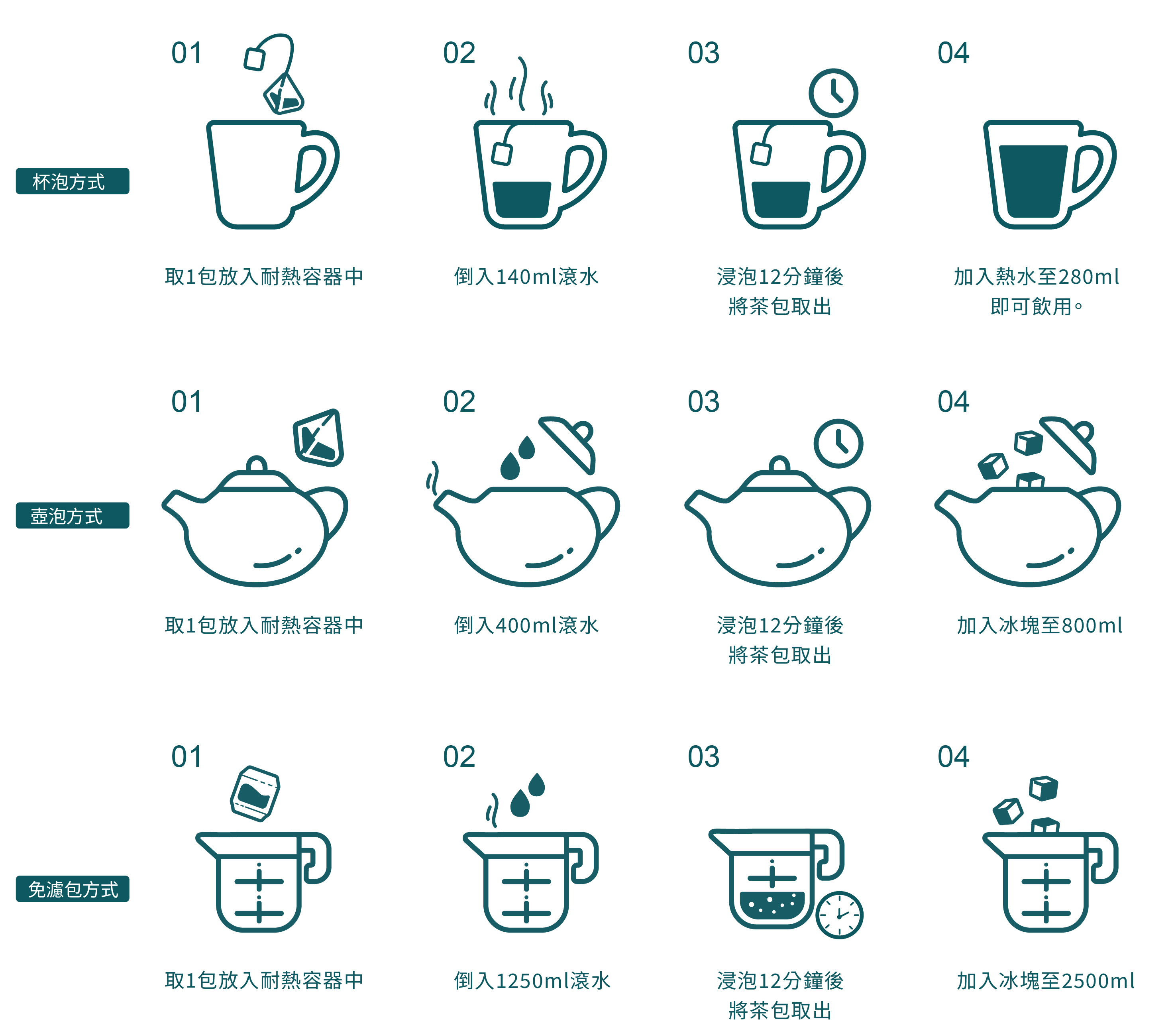 杯泡方式

01
取1包放入耐熱容器中

02
倒入140ml滾水

03
浸泡12分鐘後
將茶包取出

04
加入熱水至280ml
即可飲用。

壺泡方式

01
取1包放入耐熱容器中

02
倒入400ml滾水

03
浸泡12分鐘後
將茶包取出

04
加入冰塊至800ml

免濾包方式

01
取1包放入耐熱容器中

02
倒入1250ml滾水

03
浸泡12分鐘後
將茶包取出

04
加入冰塊至2500ml