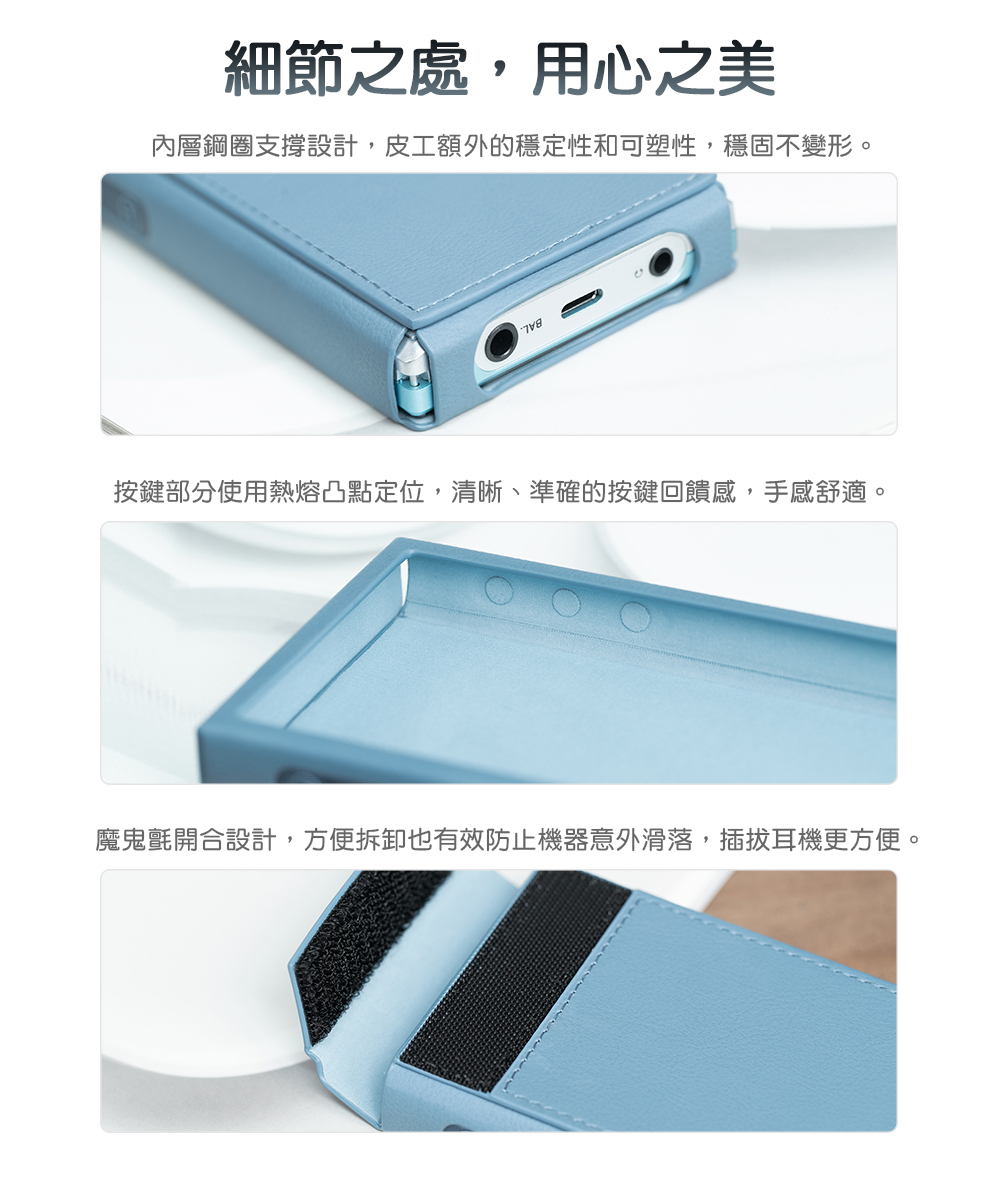 細節之處，用心之美

內層鋼圈支撐設計，皮工額外的穩定性和可塑性，穩固不變形。

BAL.

按鍵部分使用熱熔凸點定位，清晰、準確的按鍵回饋感，手感舒適。

魔鬼氈開合設計，方便拆卸也有效防止機器意外滑落，插拔耳機更方便。