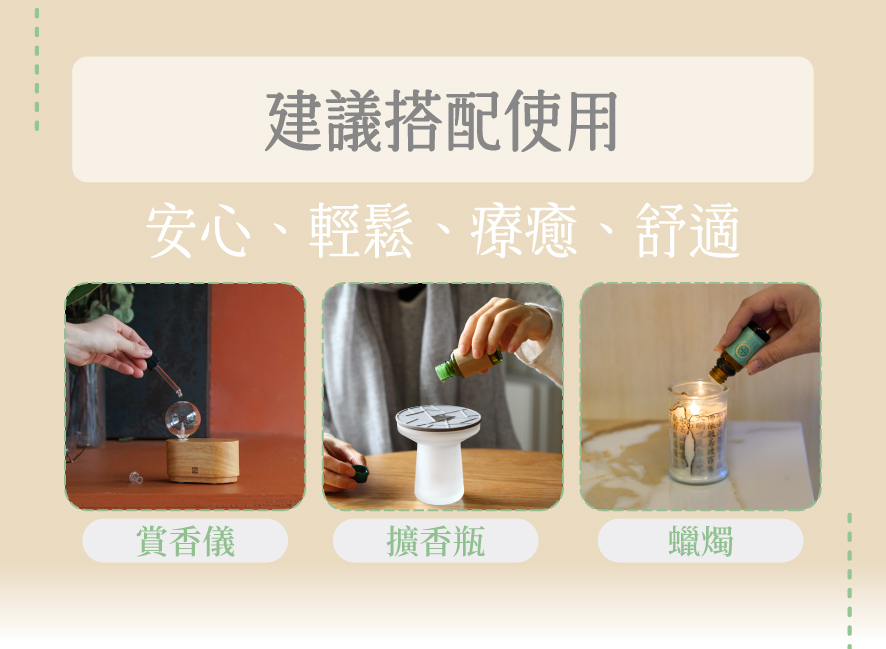 建議搭配使用

安心、輕鬆、療癒、舒適

賞香儀

擴香瓶

蠟燭