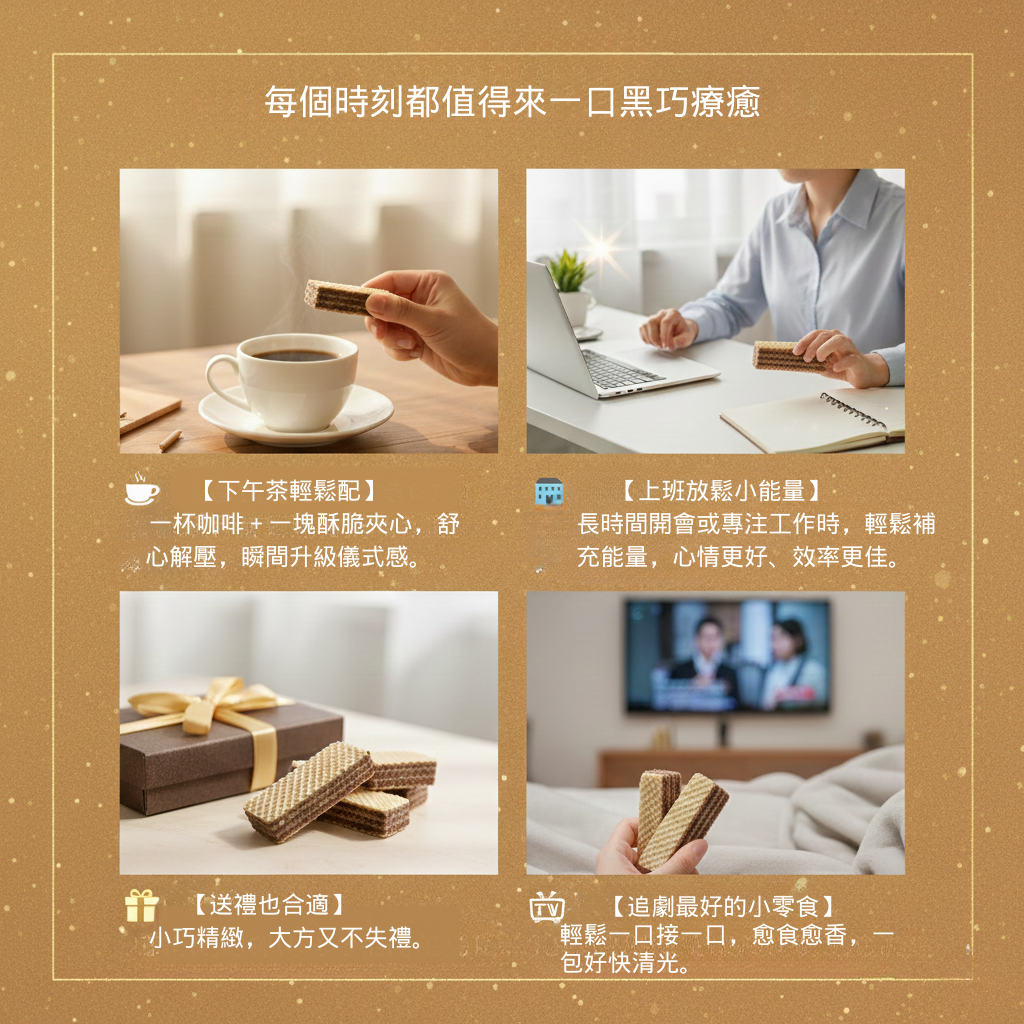 每個時刻都值得來一口黑巧療癒

【下午茶輕鬆配】
一杯咖啡 + 一塊酥脆夾心，舒心解壓，瞬間升級儀式感。

【上班放鬆小能量】
長時間開會或專注工作時，輕鬆補充能量，心情更好、效率更佳。

【送禮也合適】
小巧精緻，大方又不失禮。

【追劇最好的小零食】
輕鬆一口接一口，愈食愈香，一包好快清光。