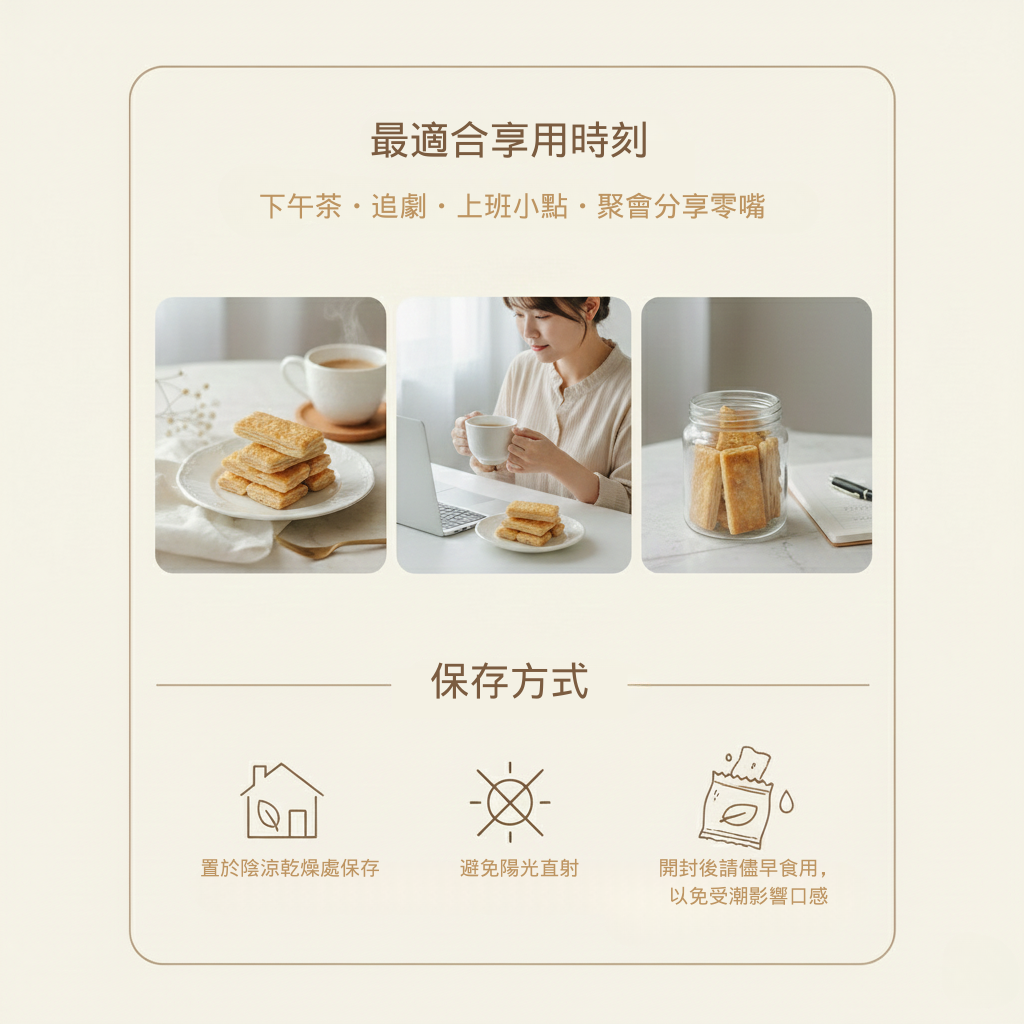 最適合享用時刻

下午茶・追劇・上班小點・聚會分享零嘴

保存方式

置於陰涼乾燥處保存

避免陽光直射

開封後請儘早食用，以免受潮影響口感